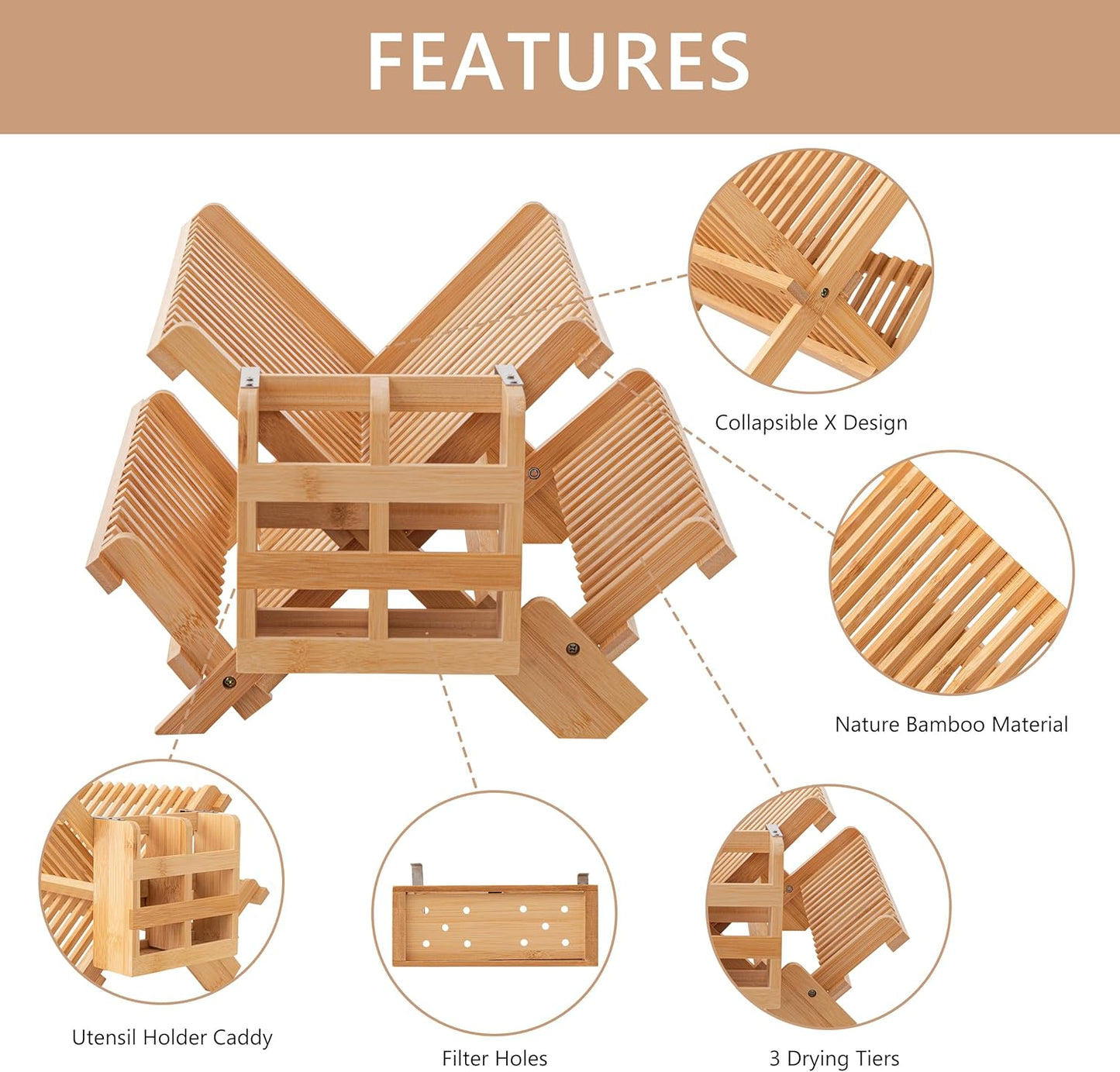 FEATURES

Collapsible X Design

Nature Bamboo Material

Utensil Holder Caddy

Filter Holes

3 Drying Tiers