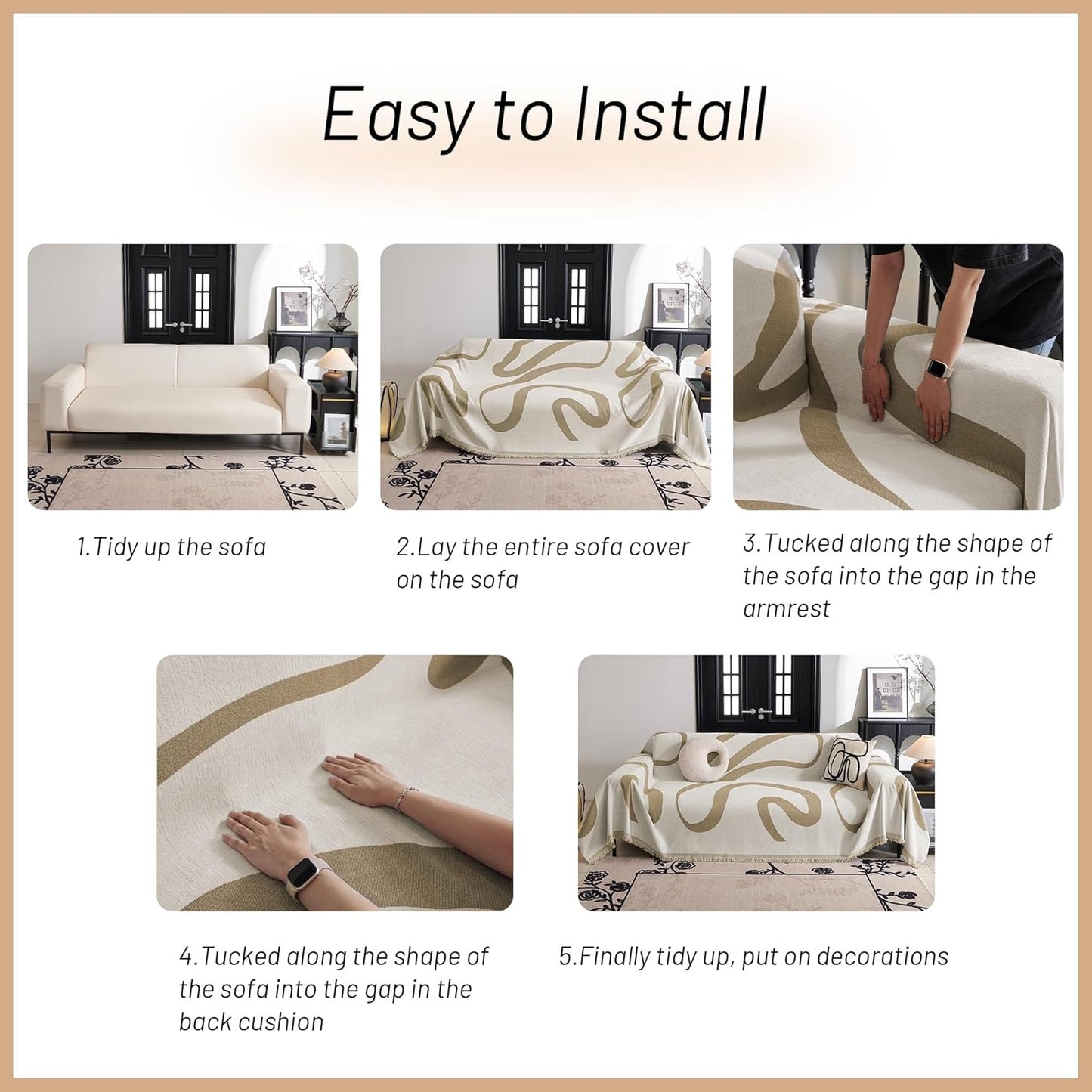 Easy to Install

1.Tidy up the sofa

2.Lay the entire sofa cover on the sofa

3.Tucked along the shape of the sofa into the gap in the armrest

4.Tucked along the shape of the sofa into the gap in the back cushion

5.Finally tidy up, put on decorations