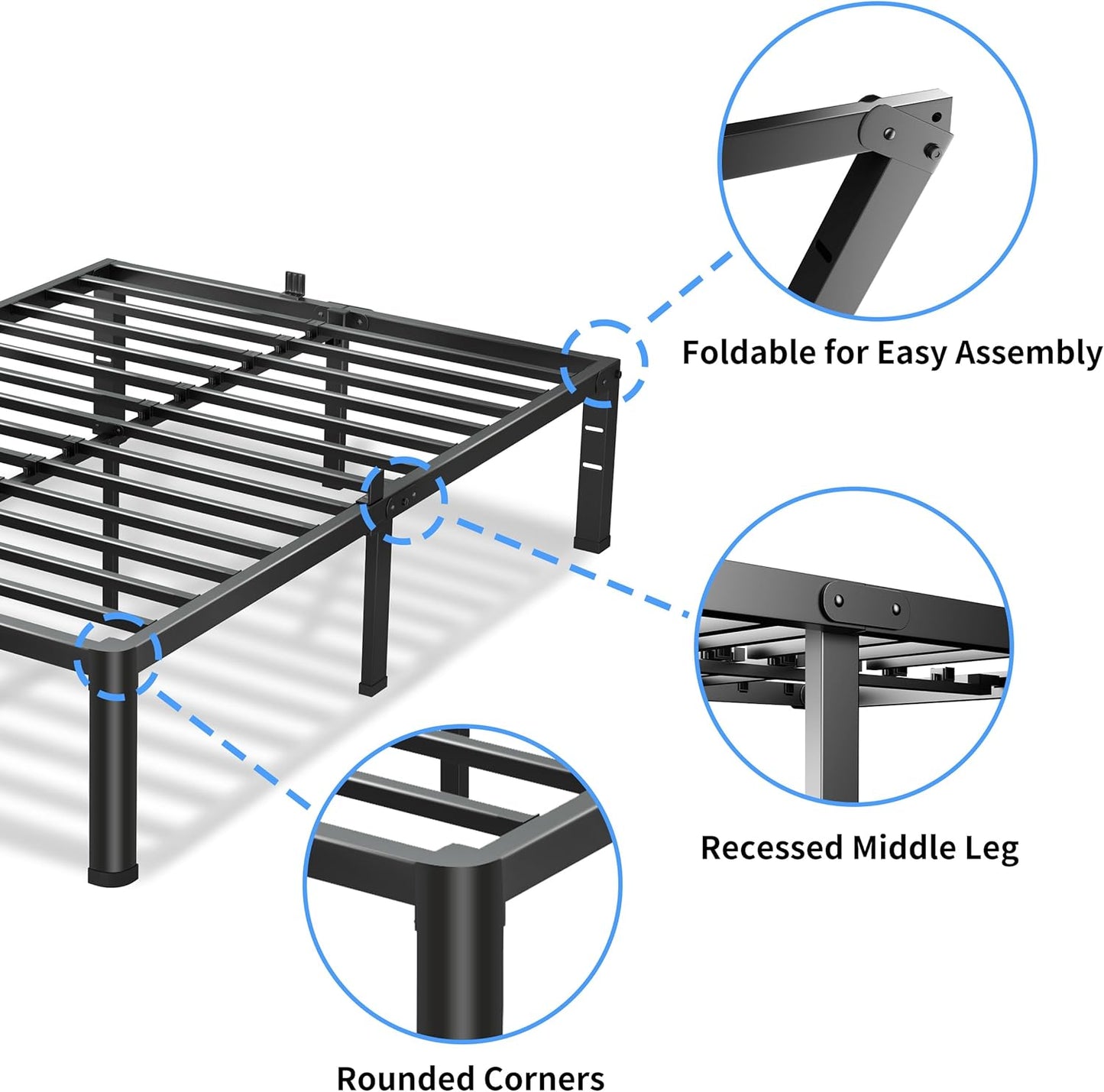 Foldable for Easy Assembly

Recessed Middle Leg

Rounded Corners