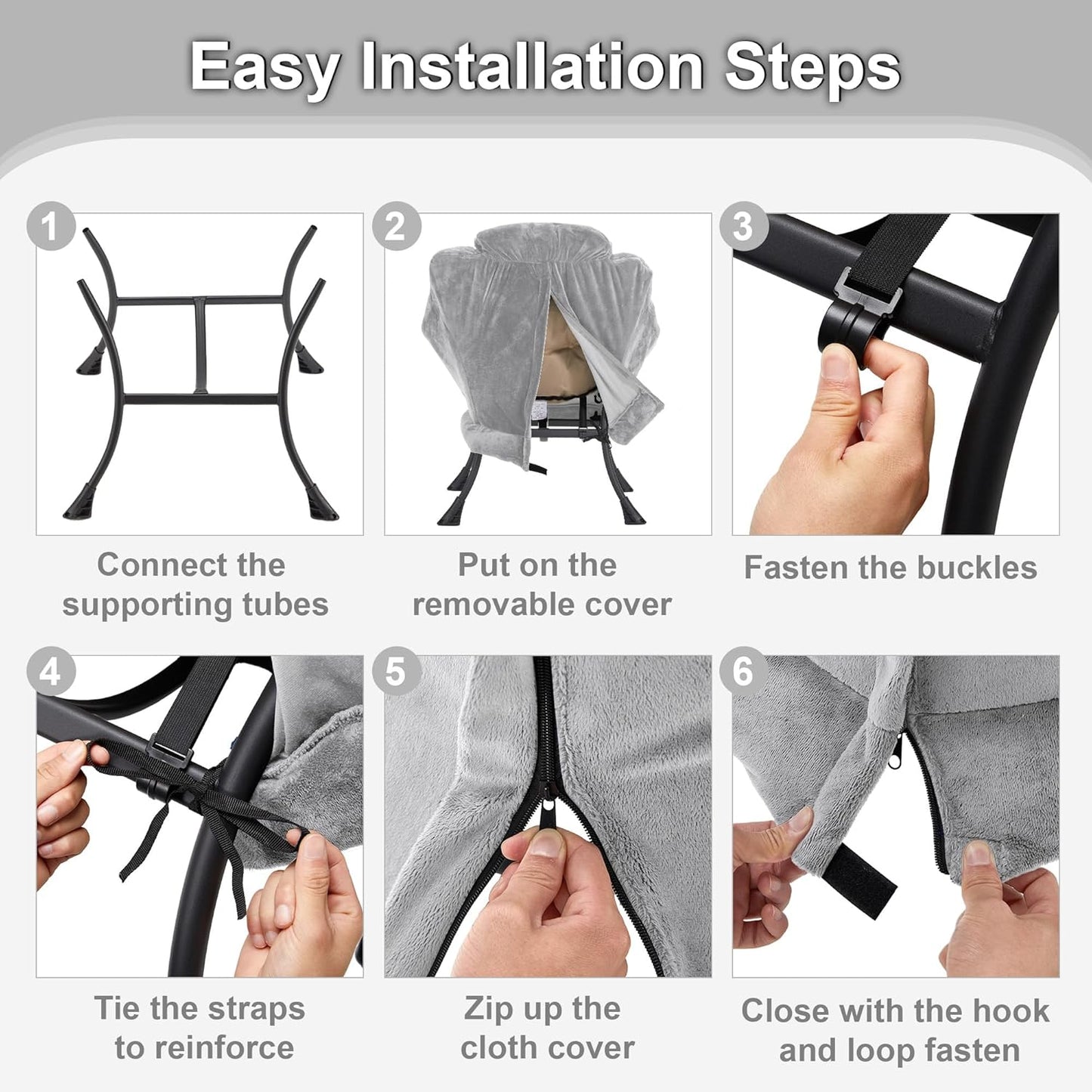 Easy Installation Steps

1

Connect the supporting tubes

2

Put on the removable cover

3

Fasten the buckles

4

Tie the straps to reinforce

5

Zip up the cloth cover

6

Close with the hook and loop fasten