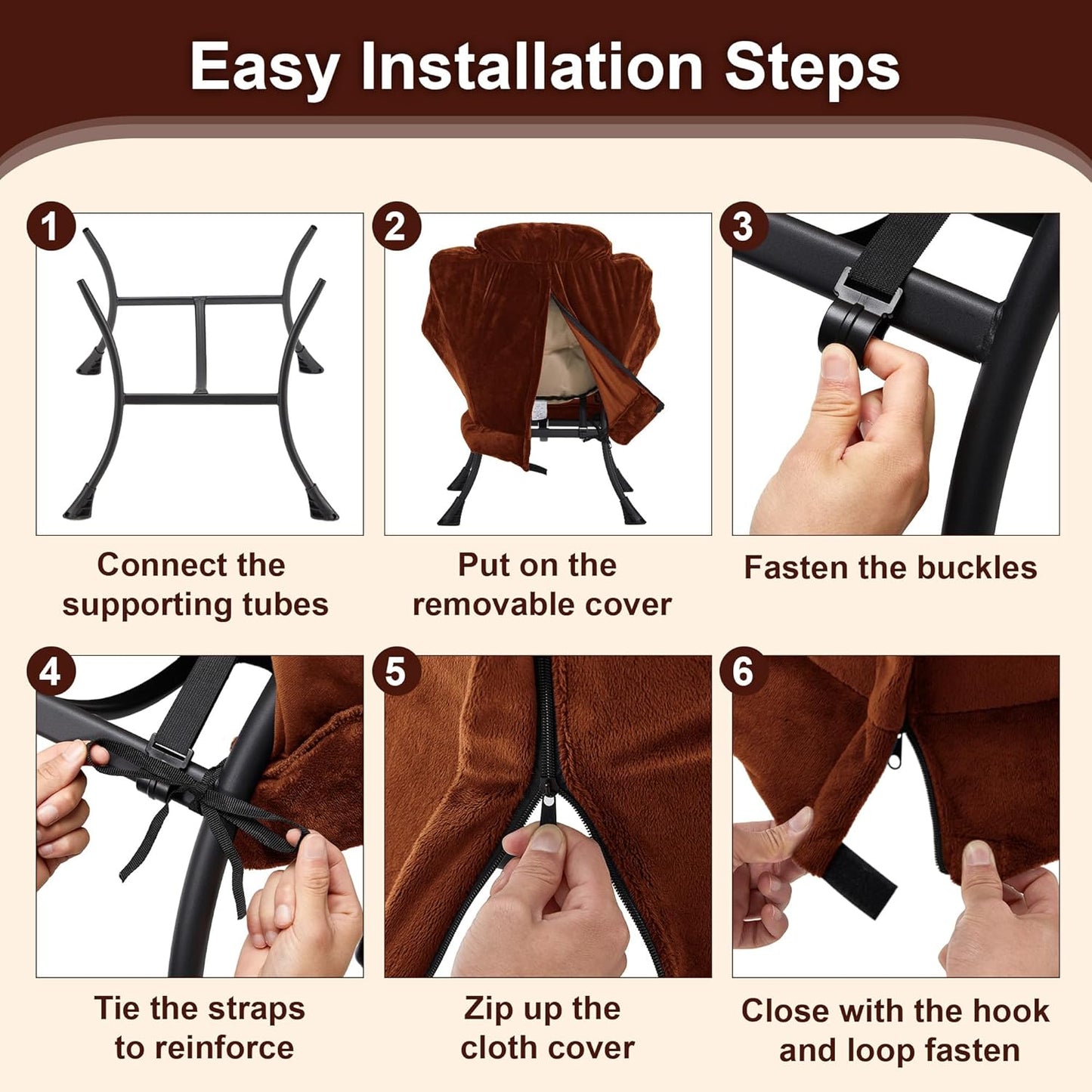 Easy Installation Steps

1

Connect the supporting tubes

2

Put on the removable cover

3

Fasten the buckles

4

Tie the straps to reinforce

5

Zip up the cloth cover

6

Close with the hook and loop fasten