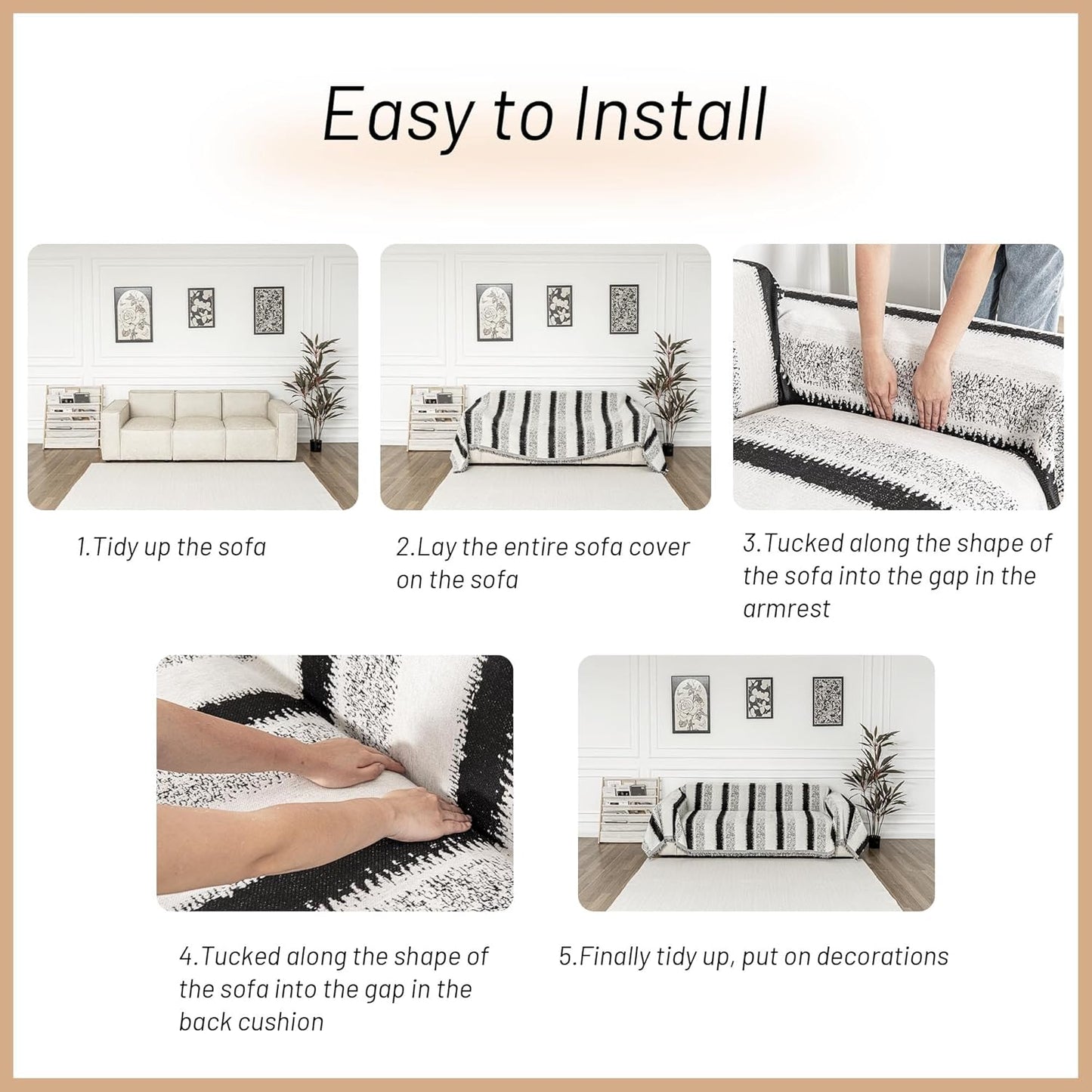 Easy to Install

1.Tidy up the sofa

2.Lay the entire sofa cover on the sofa

3.Tucked along the shape of the sofa into the gap in the armrest

4.Tucked along the shape of the sofa into the gap in the back cushion

5.Finally tidy up, put on decorations