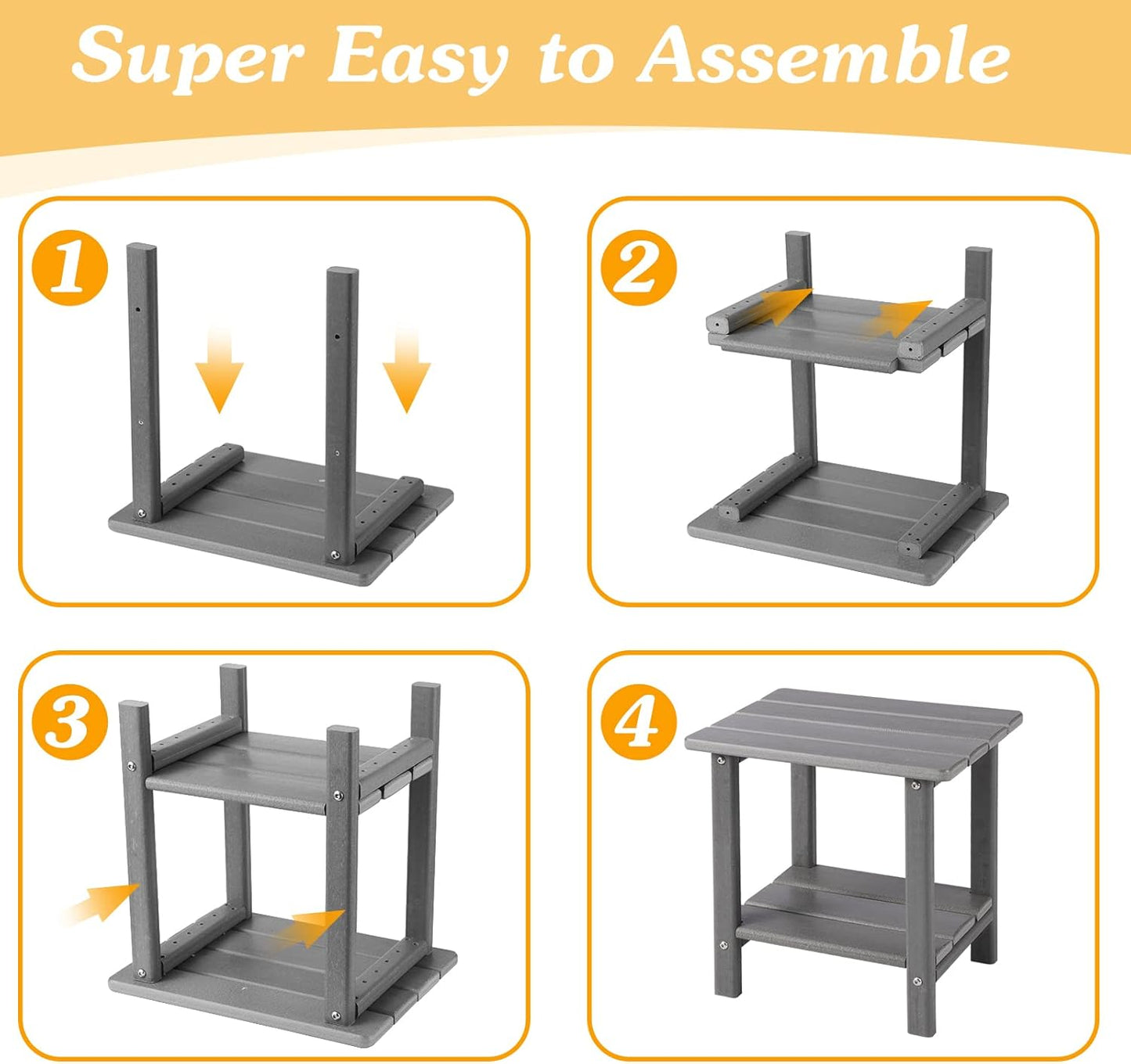 Super Easy to Assemble

1

2

3

4