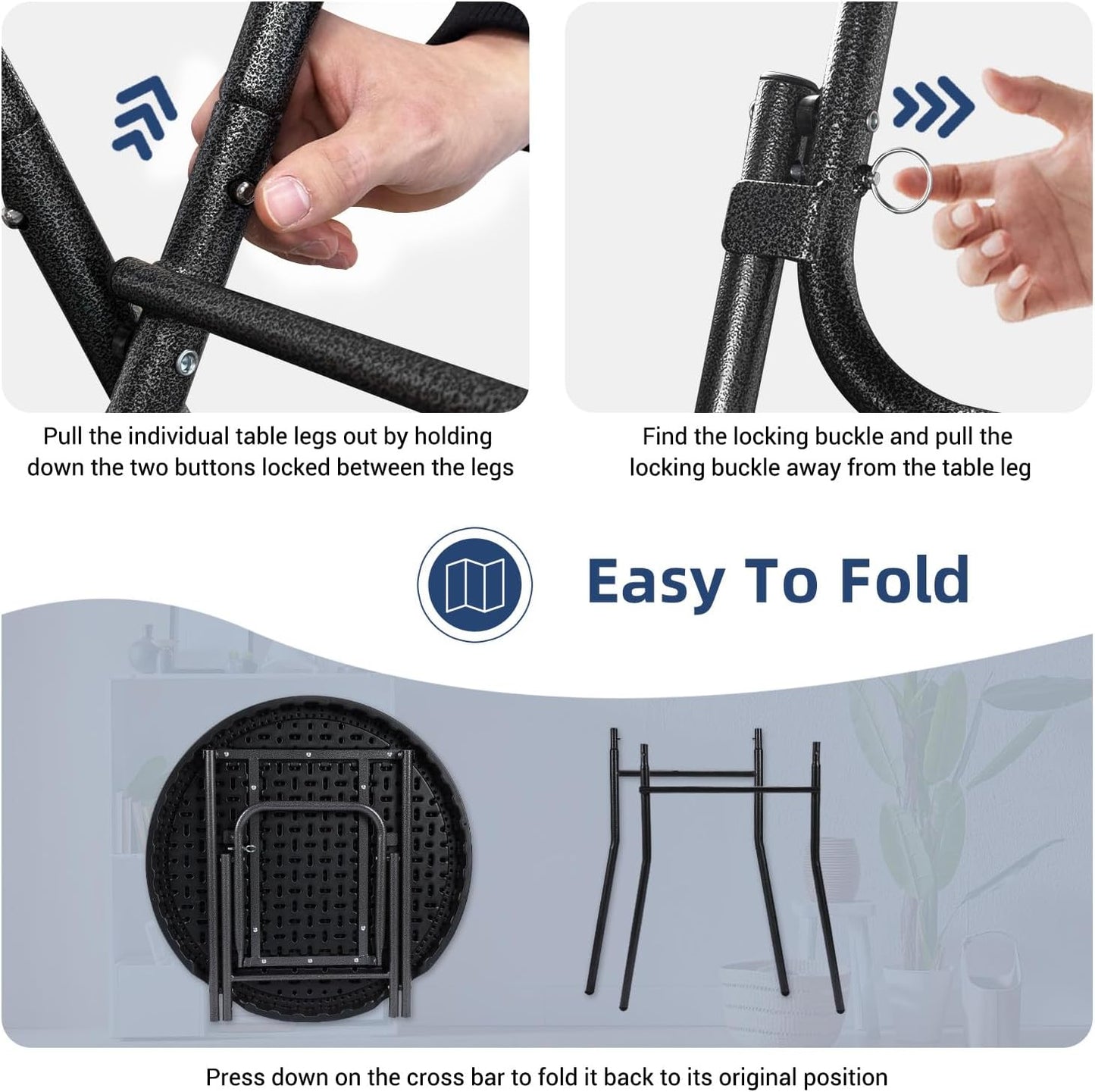 Pull the individual table legs out by holding down the two buttons locked between the legs

Find the locking buckle and pull the locking buckle away from the table leg

Easy To Fold

Press down on the cross bar to fold it back to its original position