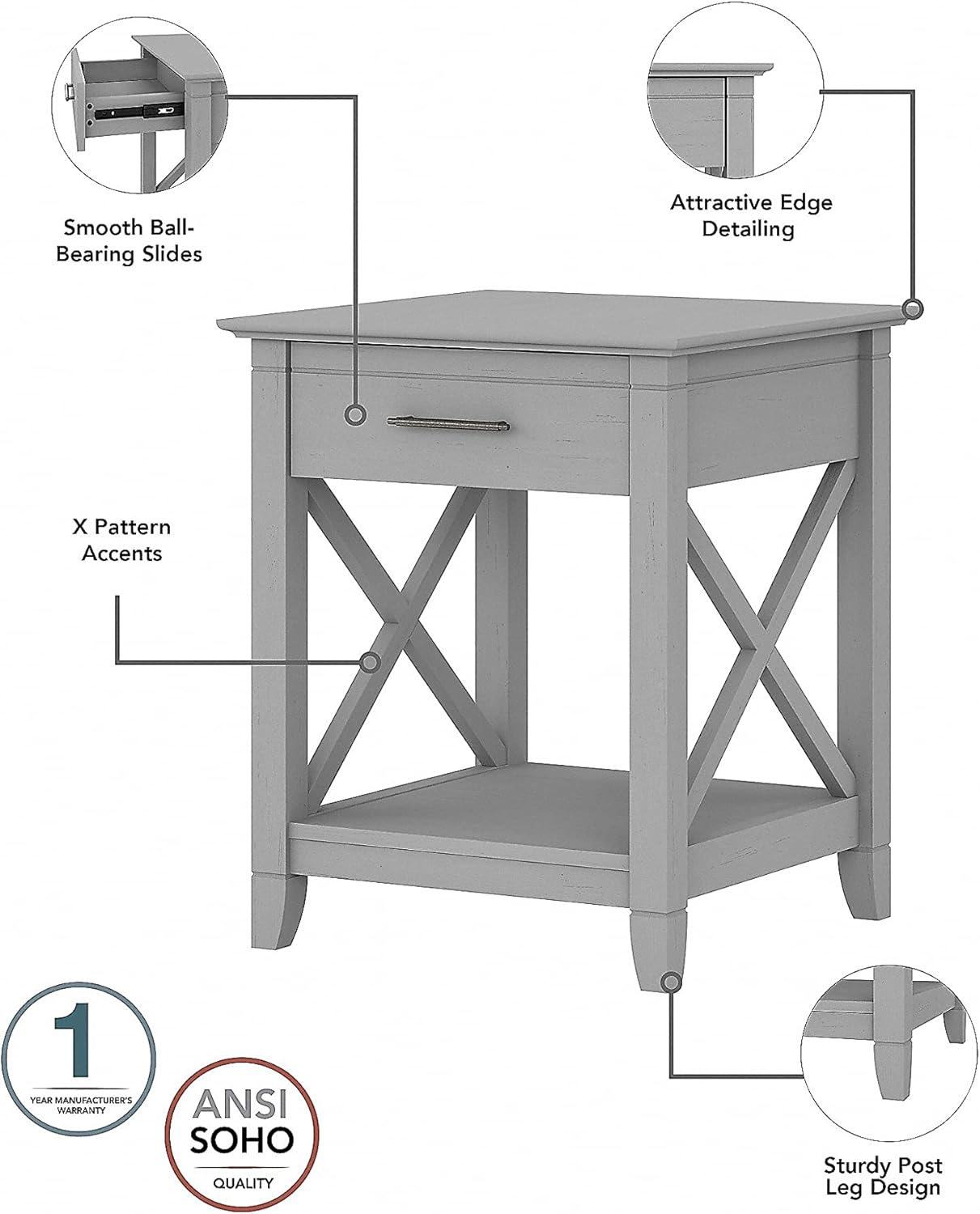 Smooth Ball-Bearing Slides

Attractive Edge Detailing

X Pattern Accents

1
YEAR MANUFACTURER'S WARRANTY

ANSI
SOHO
QUALITY

Sturdy Post Leg Design