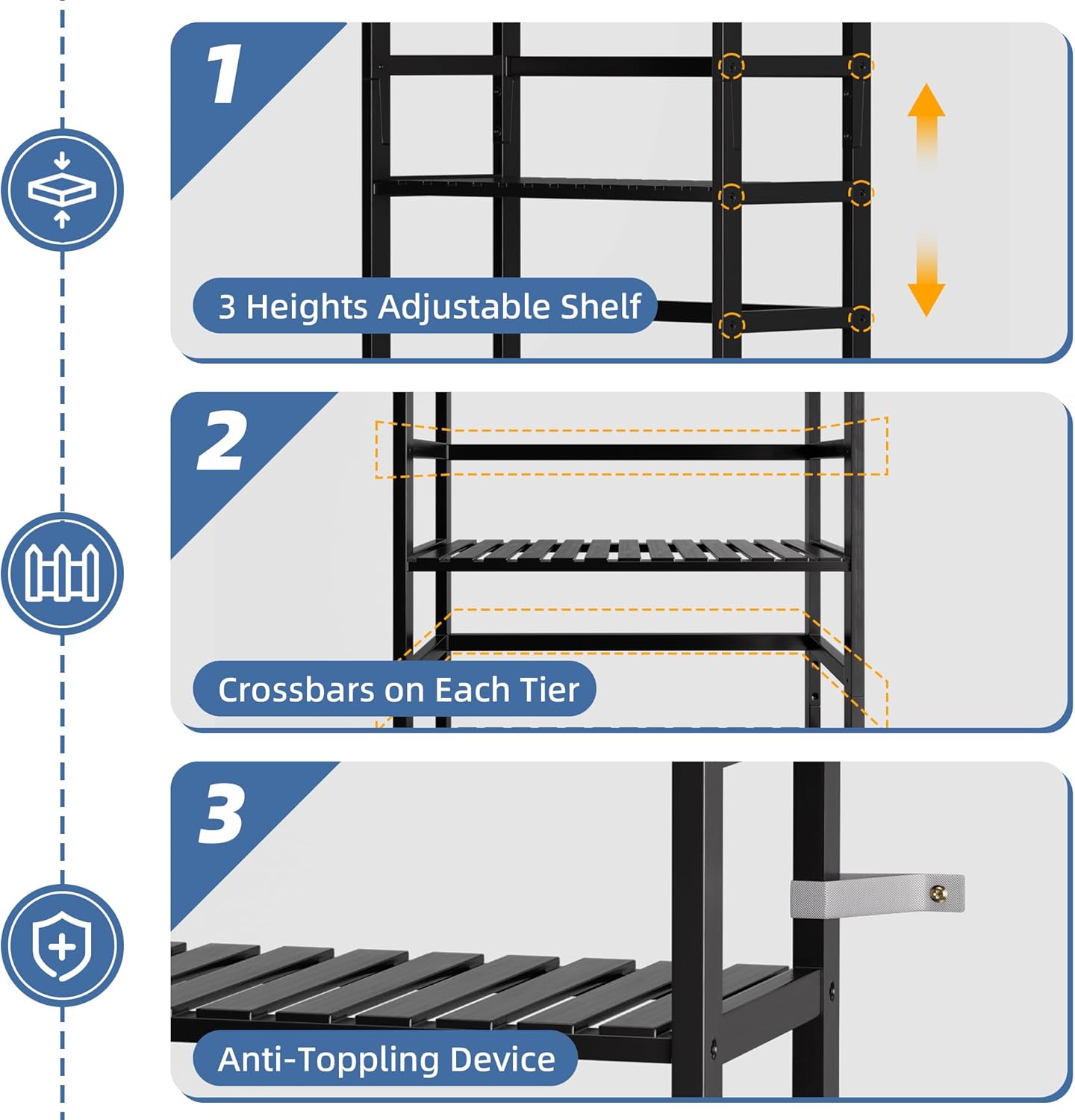 1
3 Heights Adjustable Shelf

2
Crossbars on Each Tier

3
Anti-Toppling Device