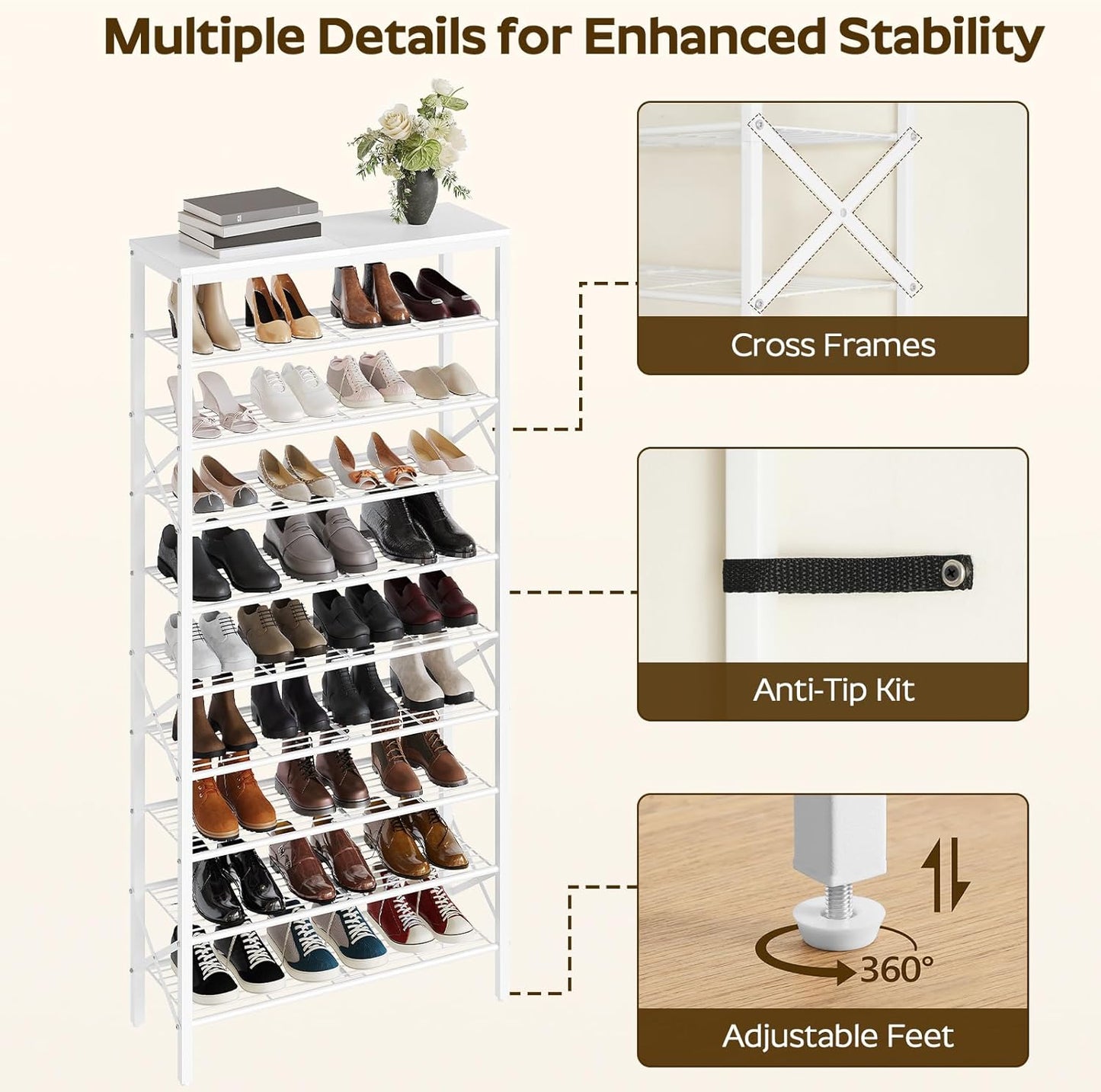 Multiple Details for Enhanced Stability

Cross Frames

Anti-Tip Kit

360°

Adjustable Feet