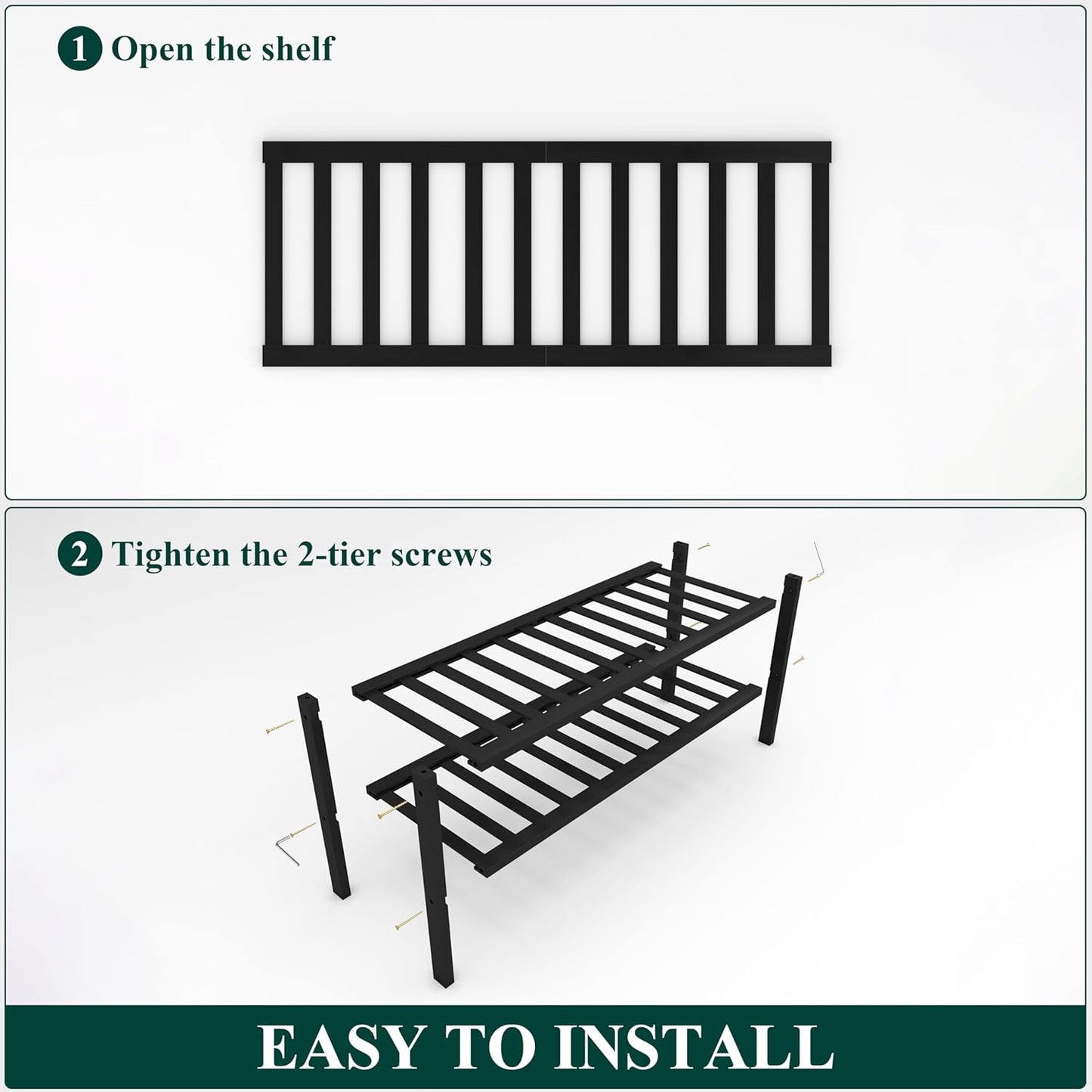 1 Open the shelf

2 Tighten the 2-tier screws

EASY TO INSTALL