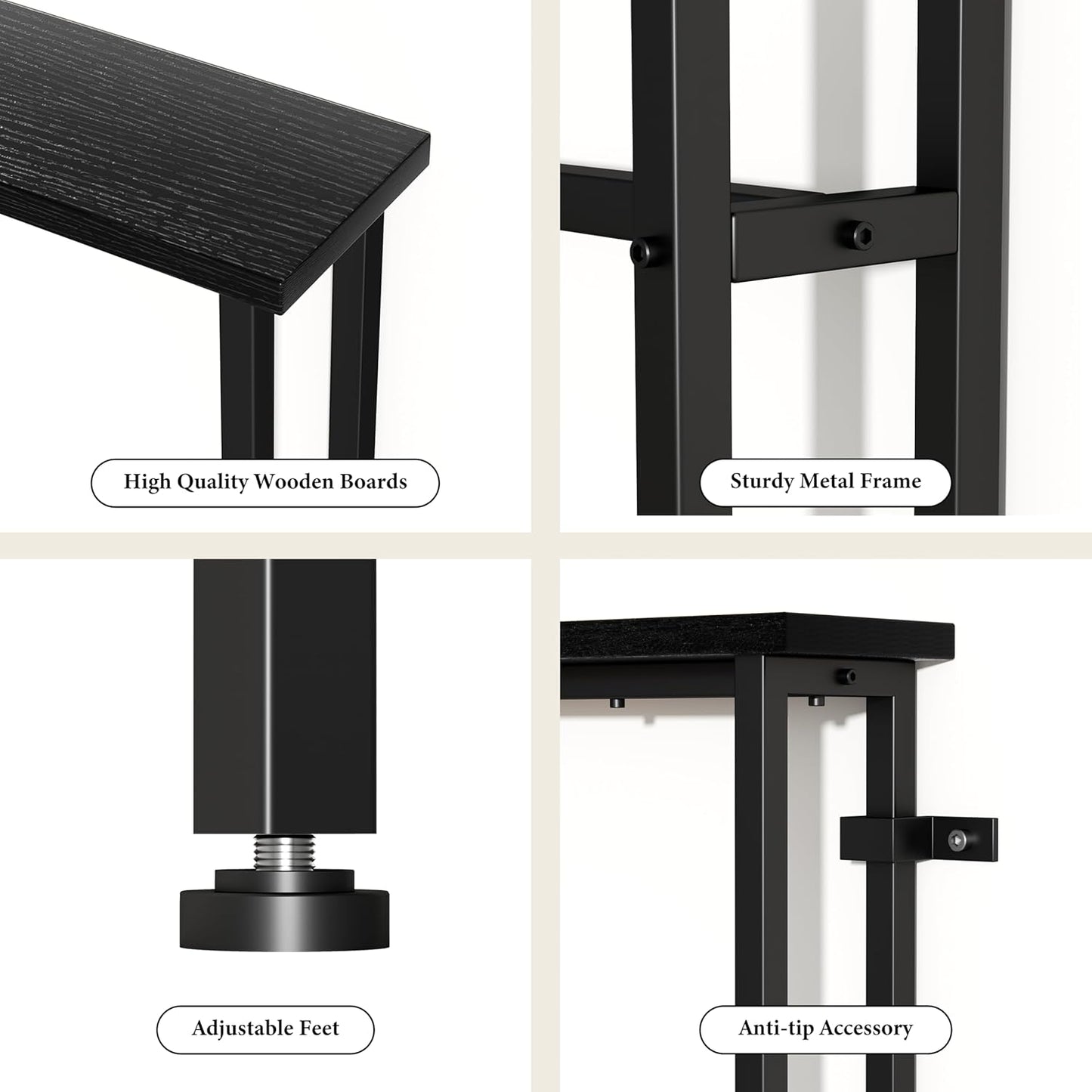 High Quality Wooden Boards

Sturdy Metal Frame

Adjustable Feet

Anti-tip Accessory