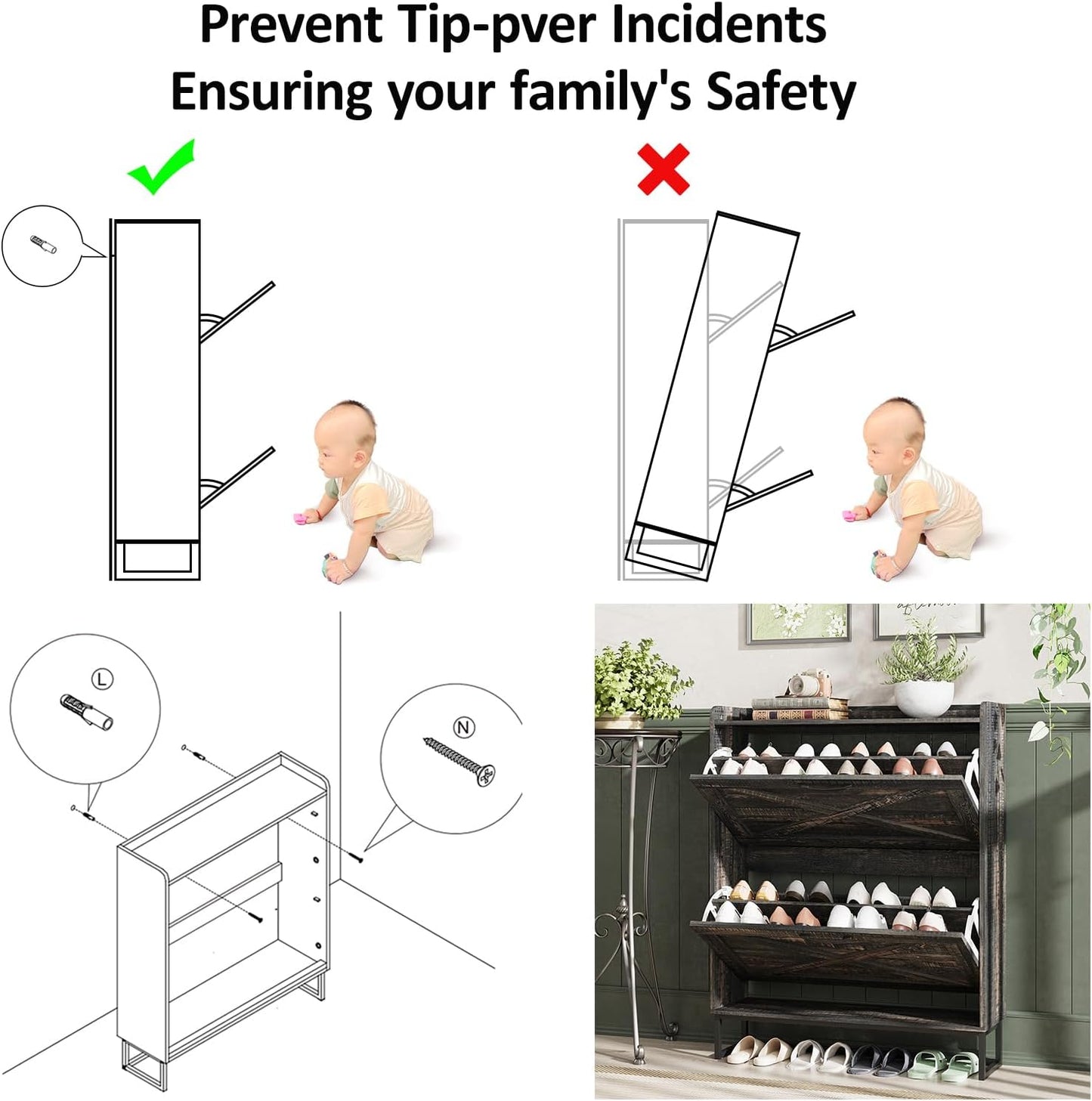 Prevent Tip-pver Incidents
Ensuring your family's Safety

L

N