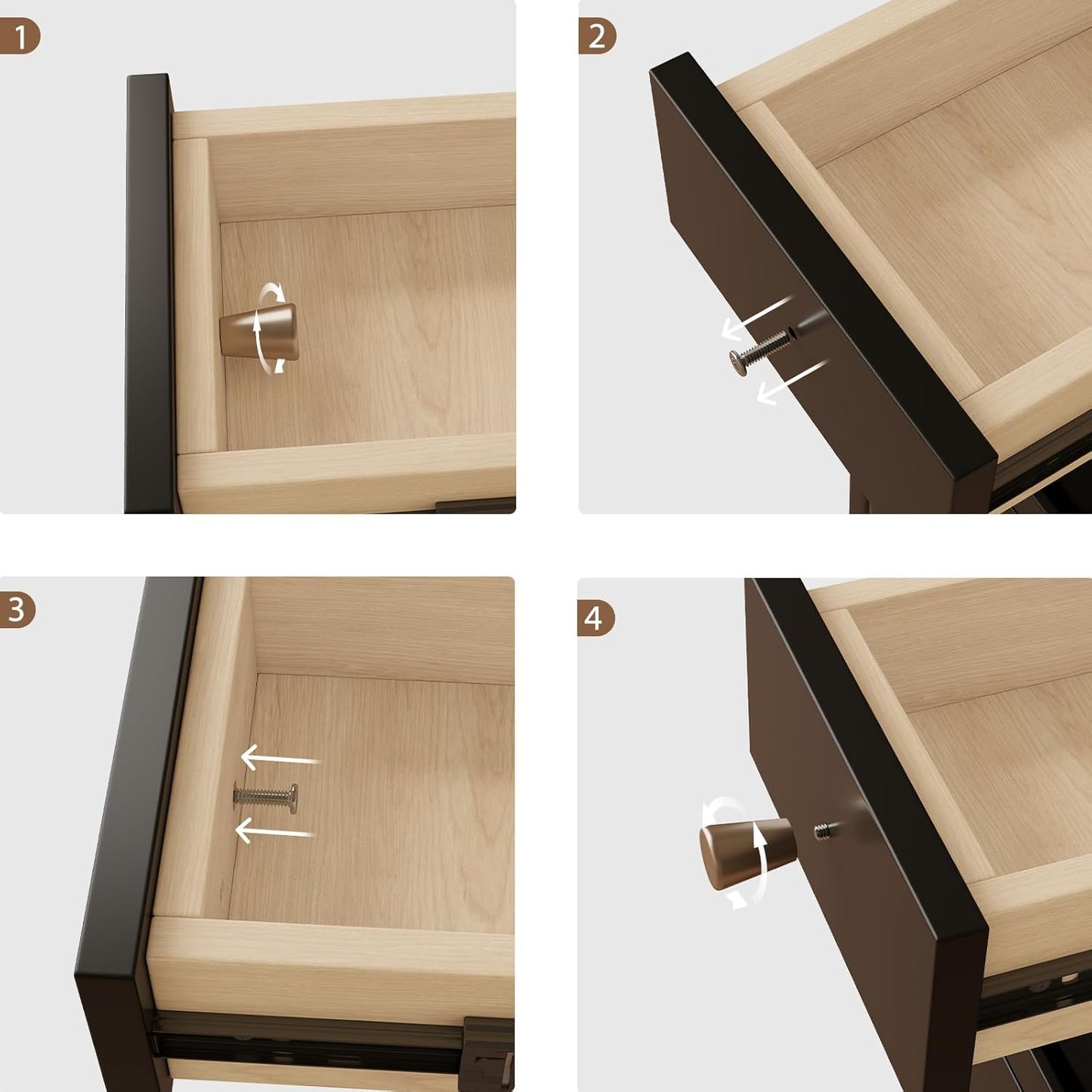 1

2

3

4