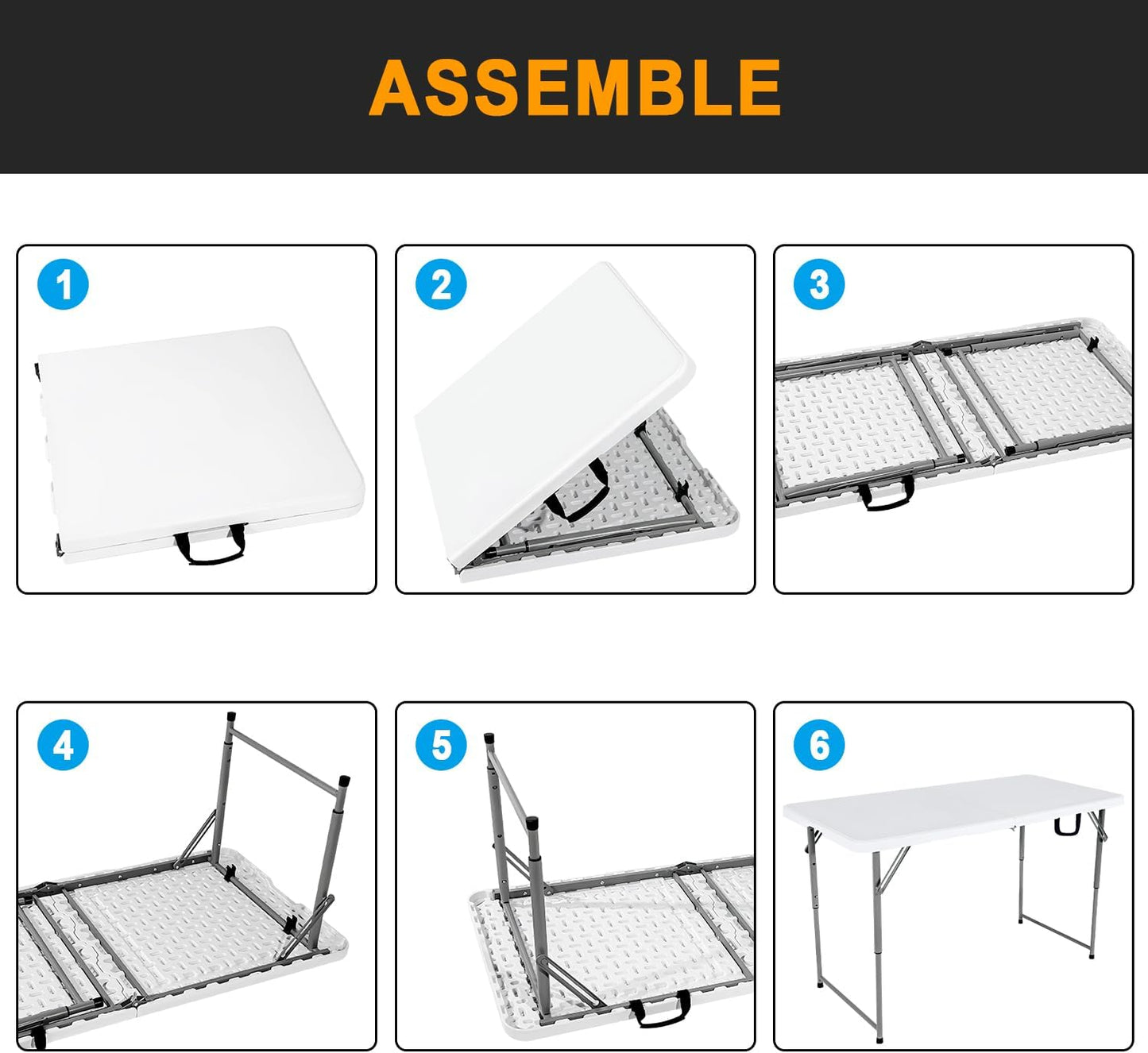 ASSEMBLE

1

2

3

4

5

6