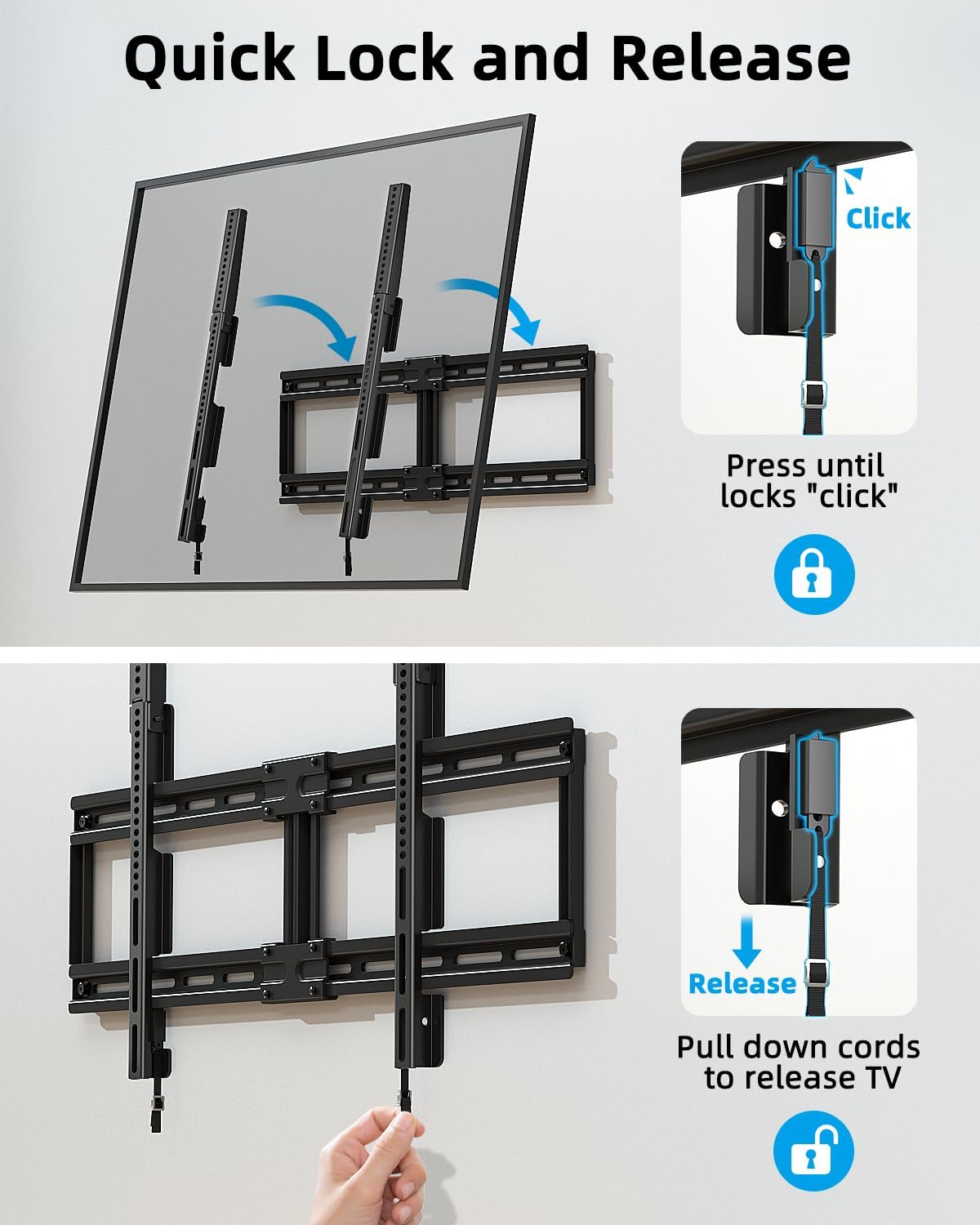 Quick Lock and Release

Click

Press until locks "click"

Release

Pull down cords to release TV