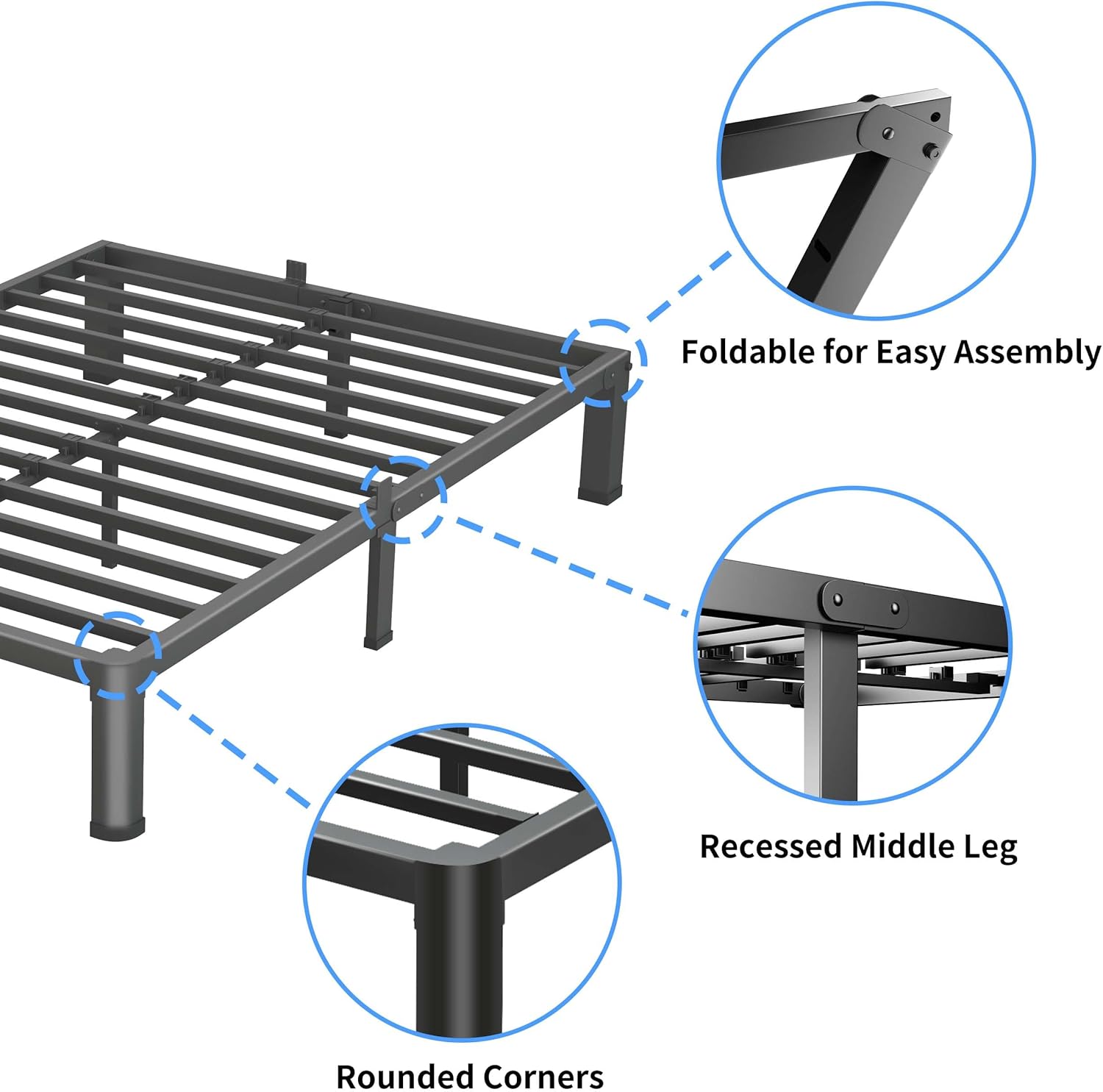 Foldable for Easy Assembly

Recessed Middle Leg

Rounded Corners