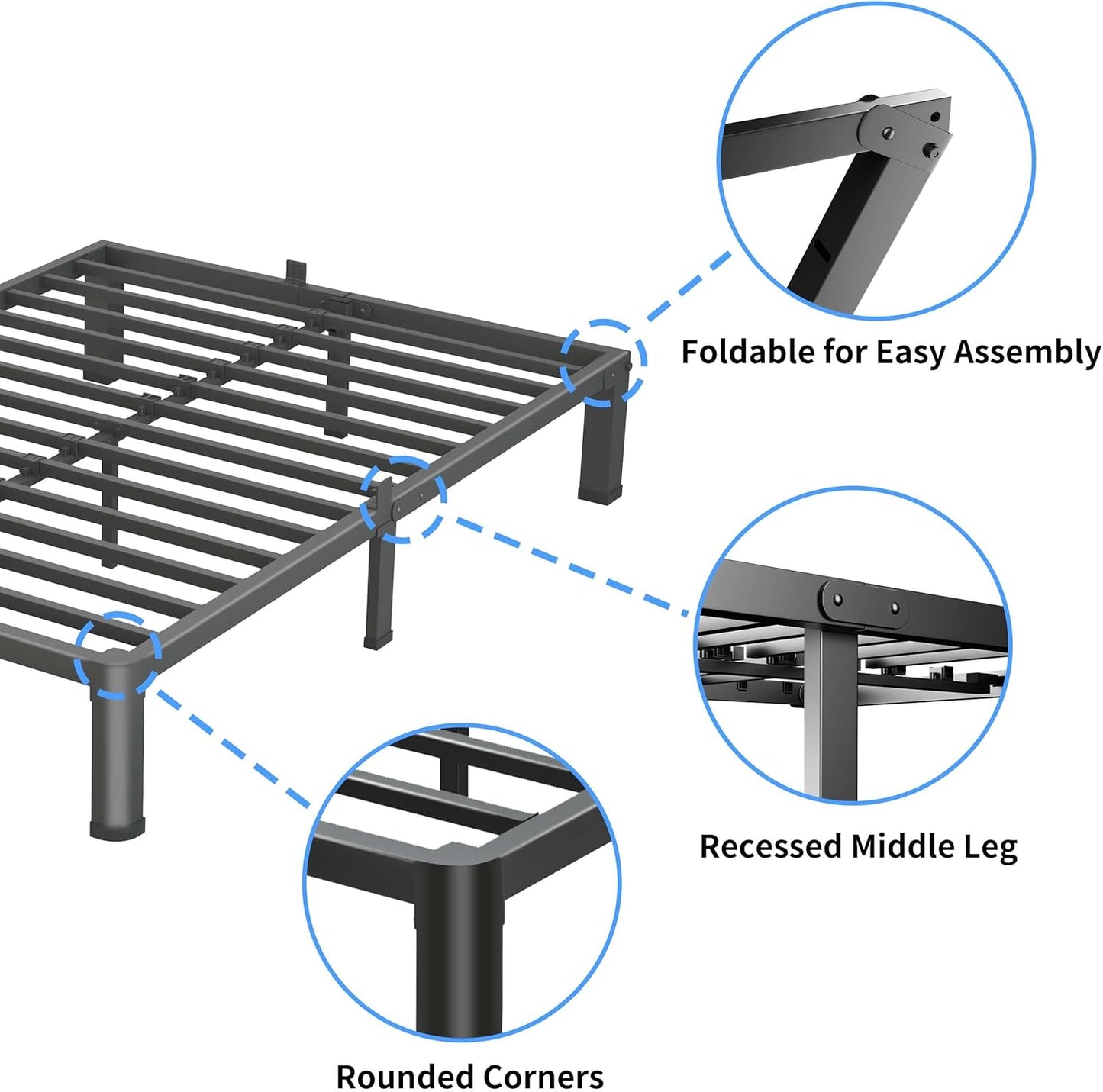 Foldable for Easy Assembly

Recessed Middle Leg

Rounded Corners