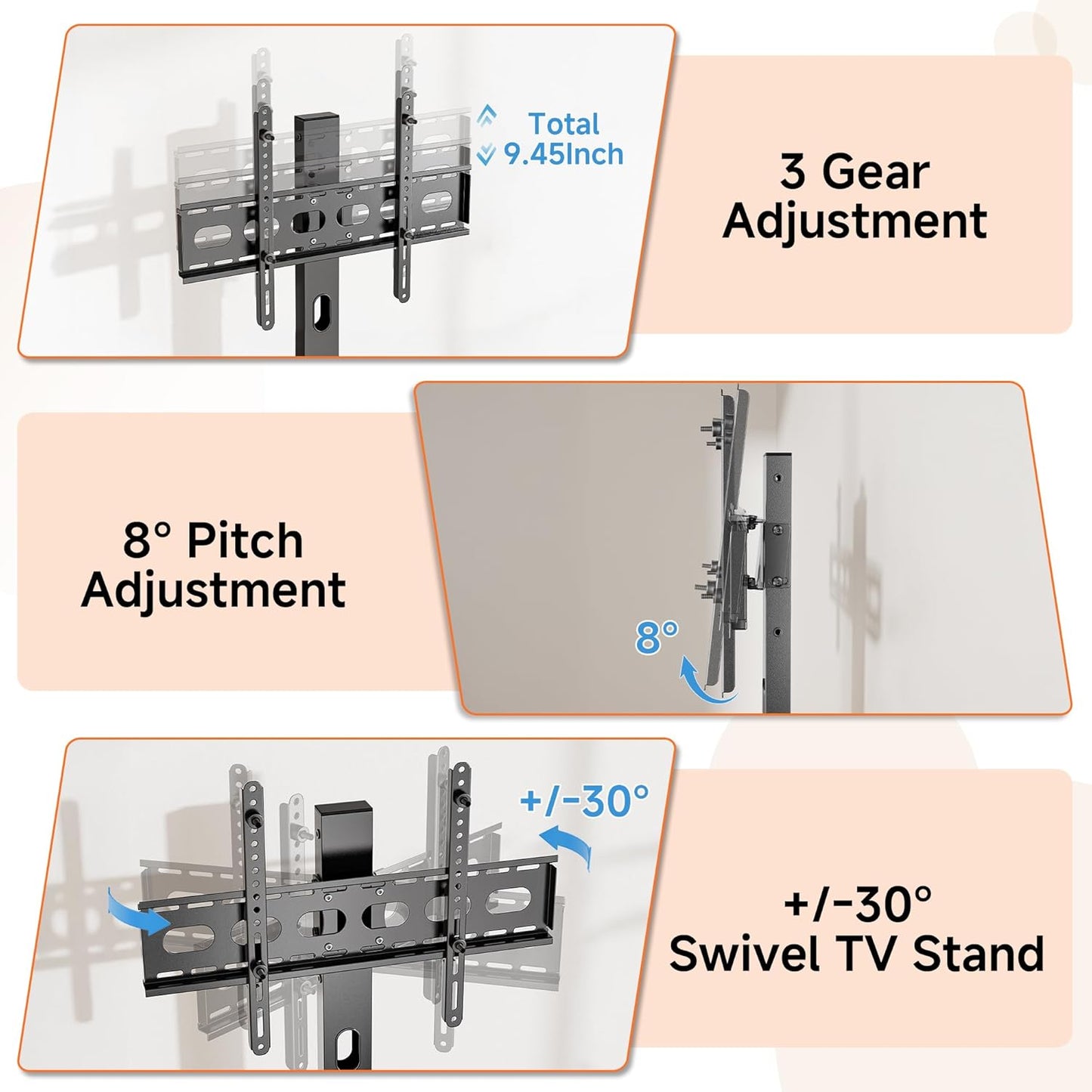 Total
9.45Inch

3 Gear
Adjustment

8° Pitch
Adjustment

8°

+/-30°

+/-30°
Swivel TV Stand