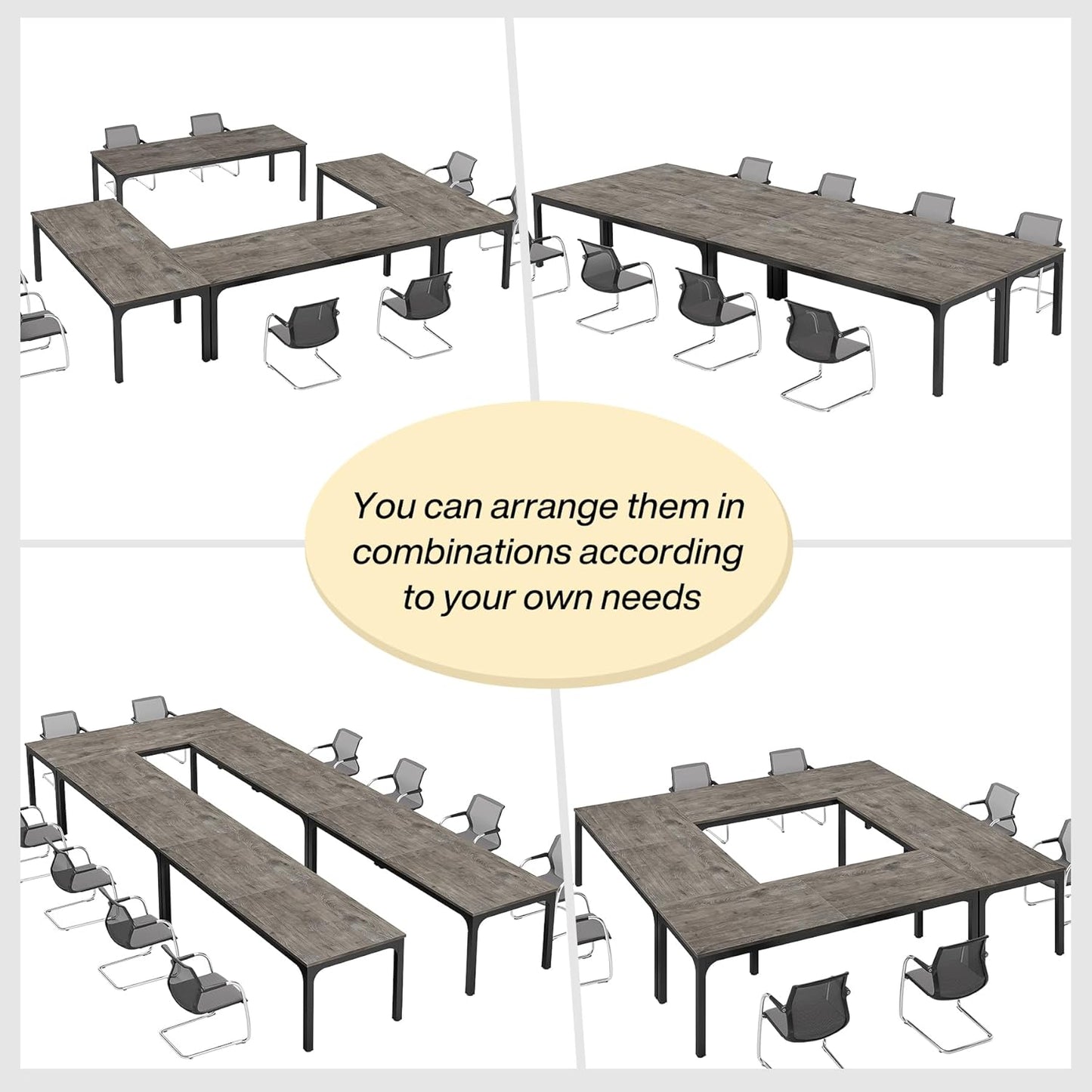 You can arrange them in combinations according to your own needs