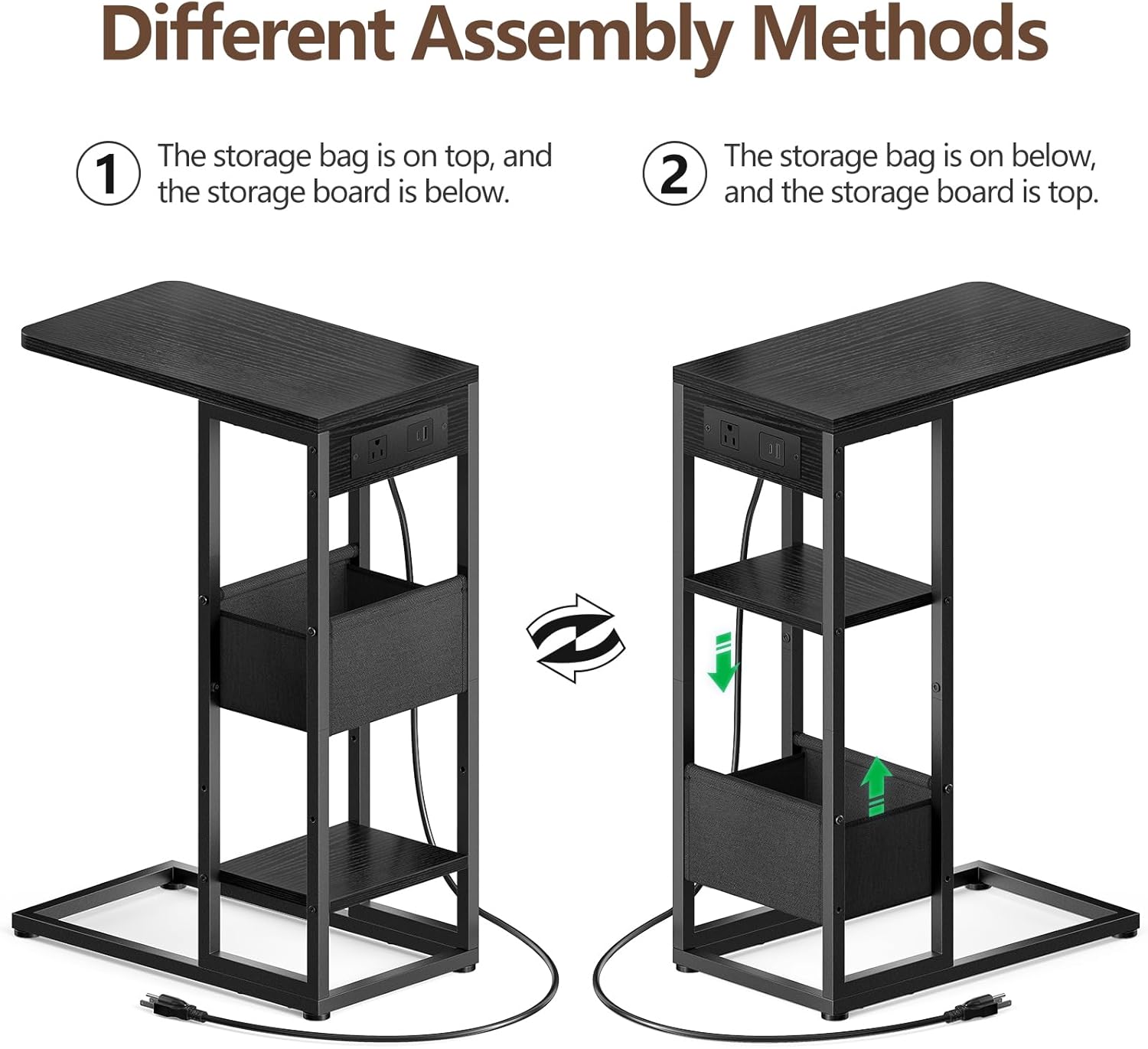 Different Assembly Methods

1 The storage bag is on top, and the storage board is below.

2 The storage bag is on below, and the storage board is top.