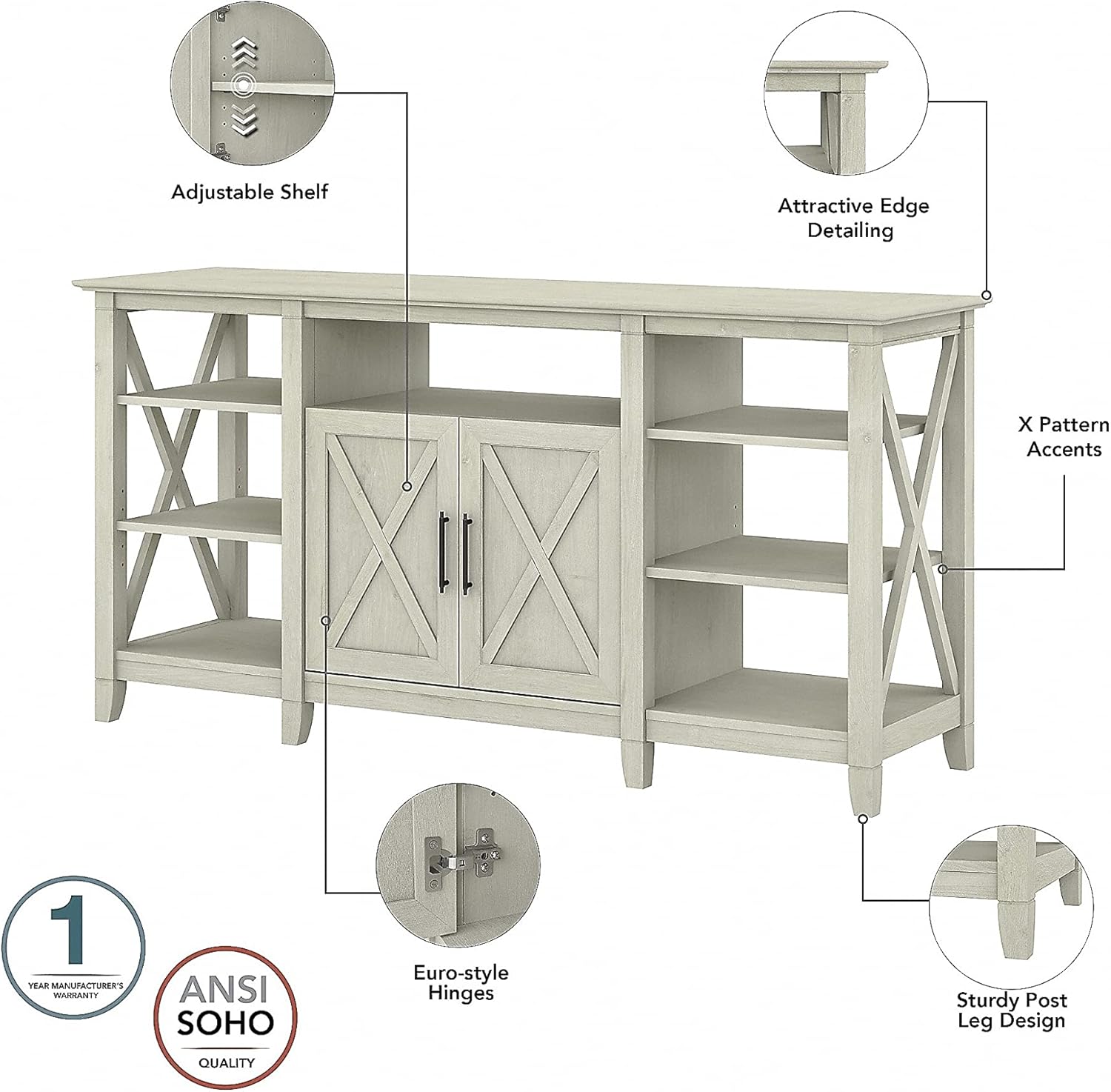 Adjustable Shelf

Attractive Edge Detailing

X Pattern Accents

Euro-style Hinges

Sturdy Post Leg Design

1
YEAR MANUFACTURER'S WARRANTY

ANSI
SOHO
QUALITY