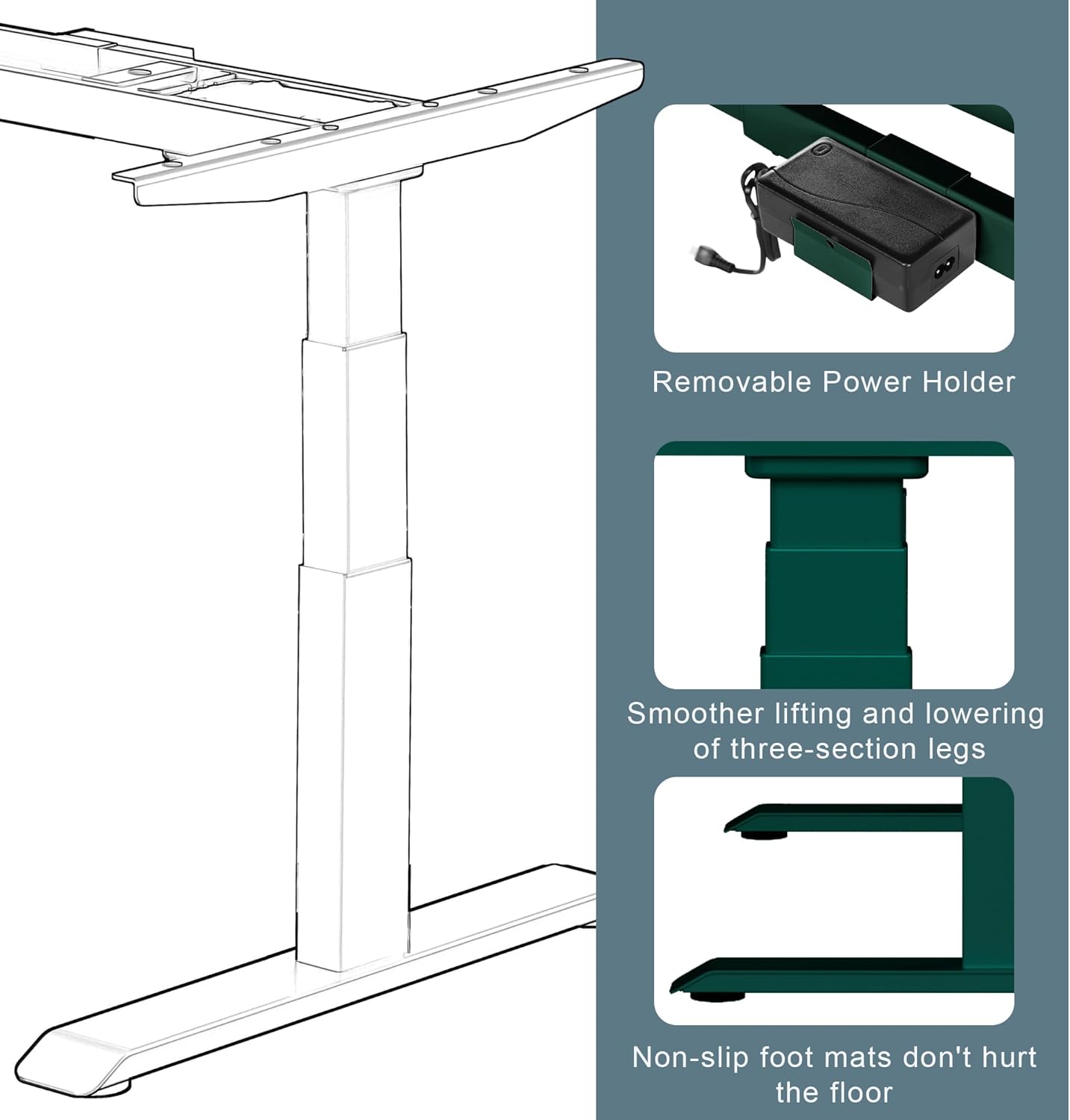 Removable Power Holder

Smoother lifting and lowering of three-section legs

Non-slip foot mats don't hurt the floor