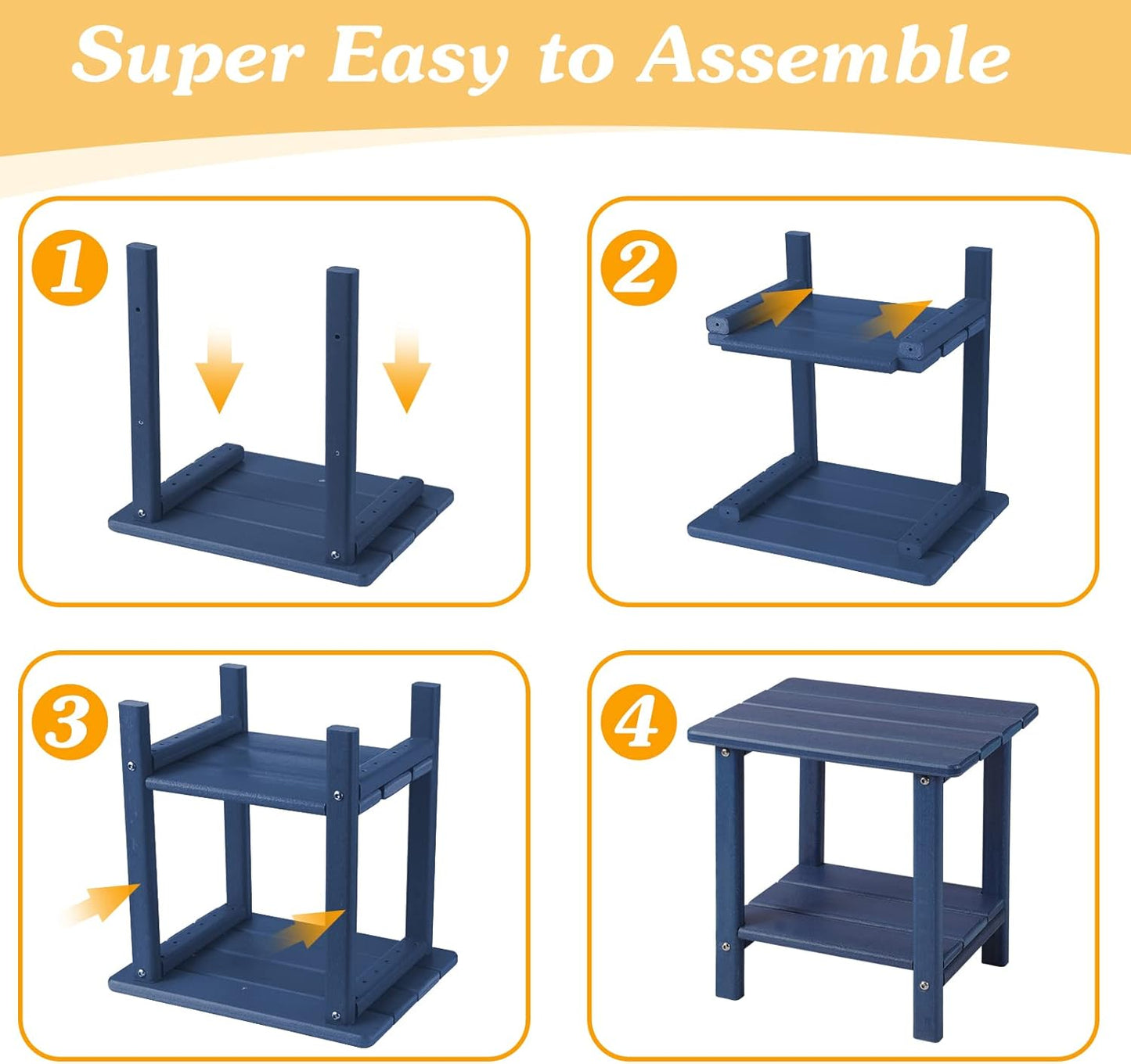 Super Easy to Assemble

1

2

3

4