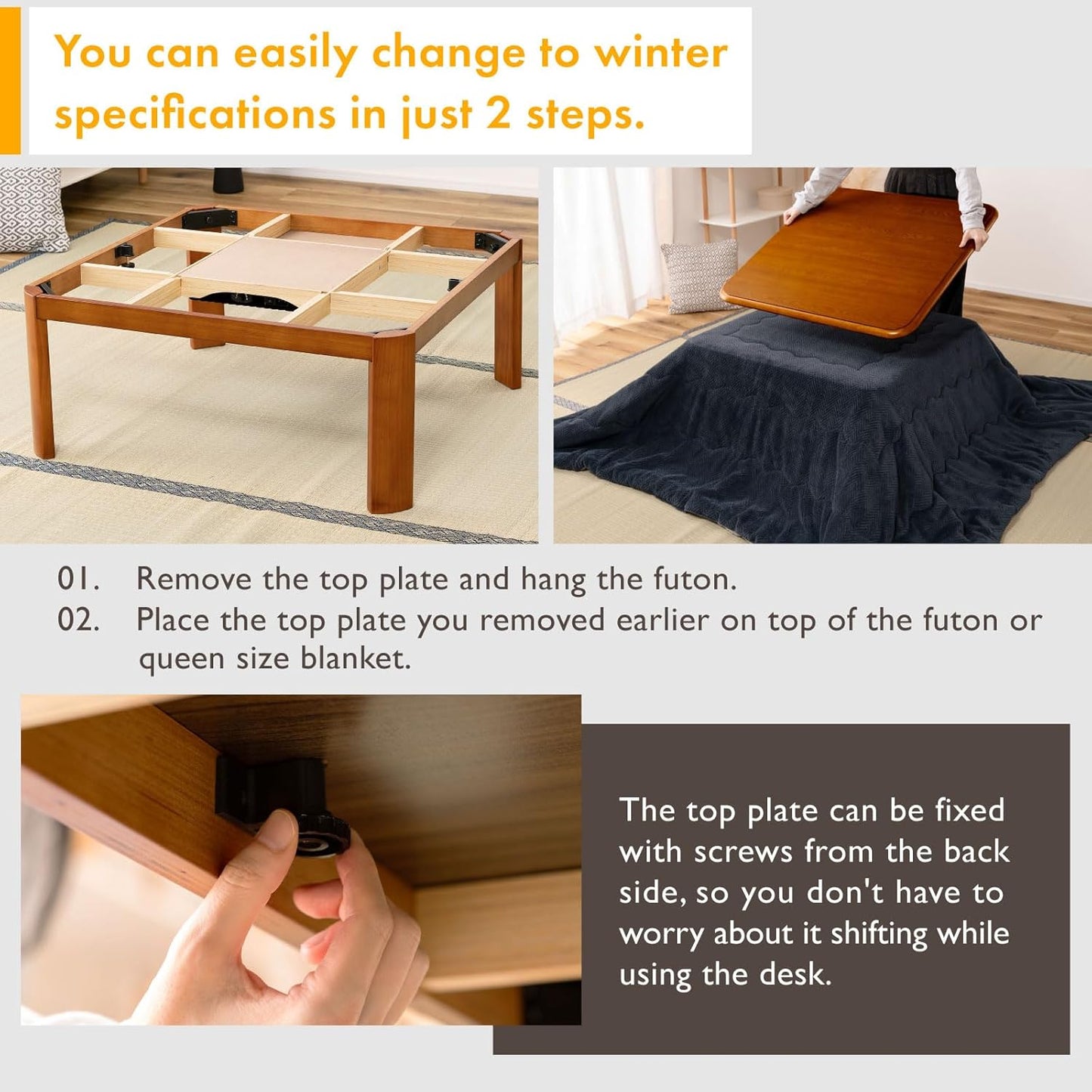 You can easily change to winter specifications in just 2 steps.

01. Remove the top plate and hang the futon.
02. Place the top plate you removed earlier on top of the futon or queen size blanket.

The top plate can be fixed with screws from the back side, so you don't have to worry about it shifting while using the desk.