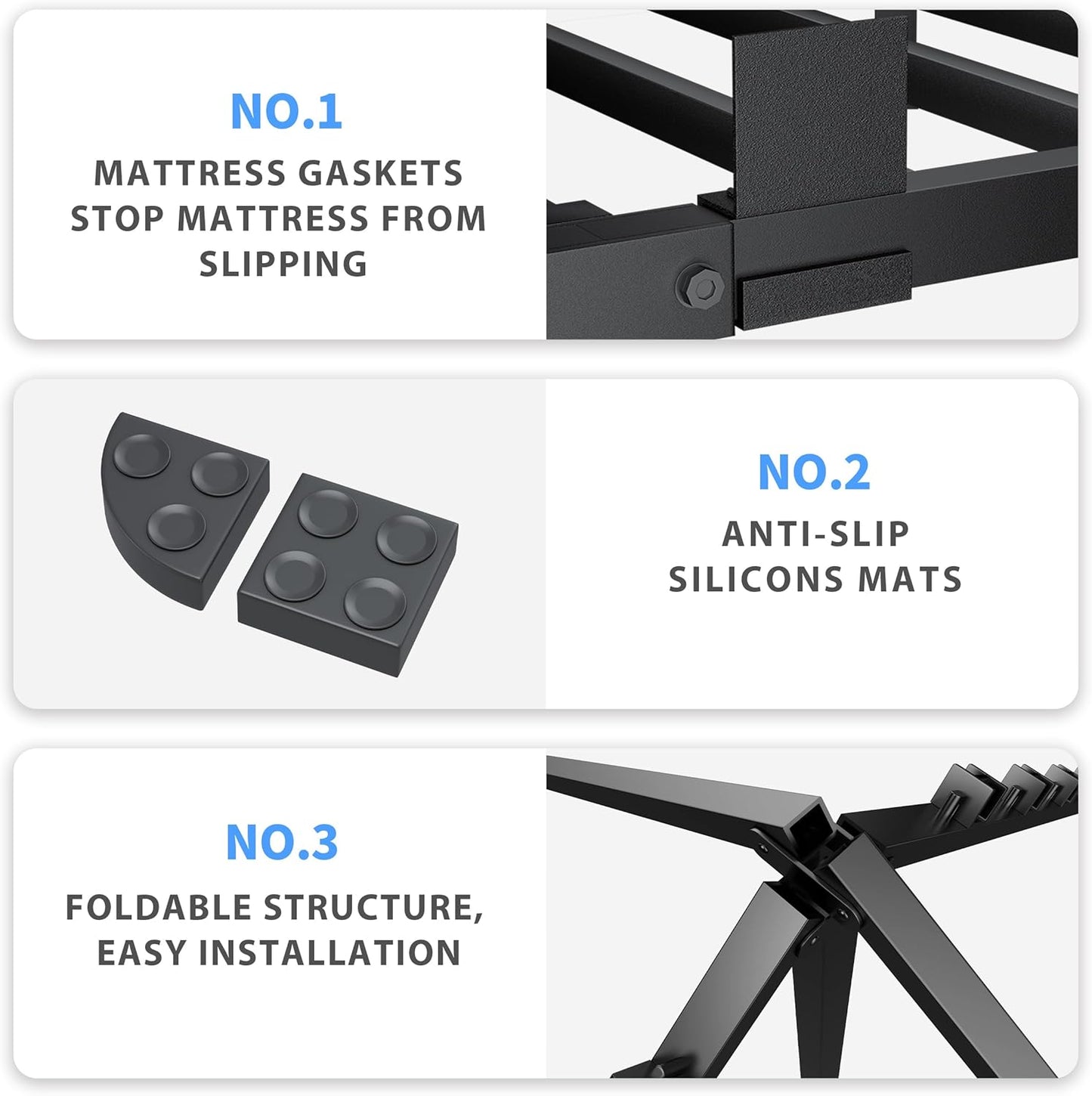 NO.1

MATTRESS GASKETS STOP MATTRESS FROM SLIPPING

NO.2

ANTI-SLIP SILICONS MATS

NO.3

FOLDABLE STRUCTURE, EASY INSTALLATION