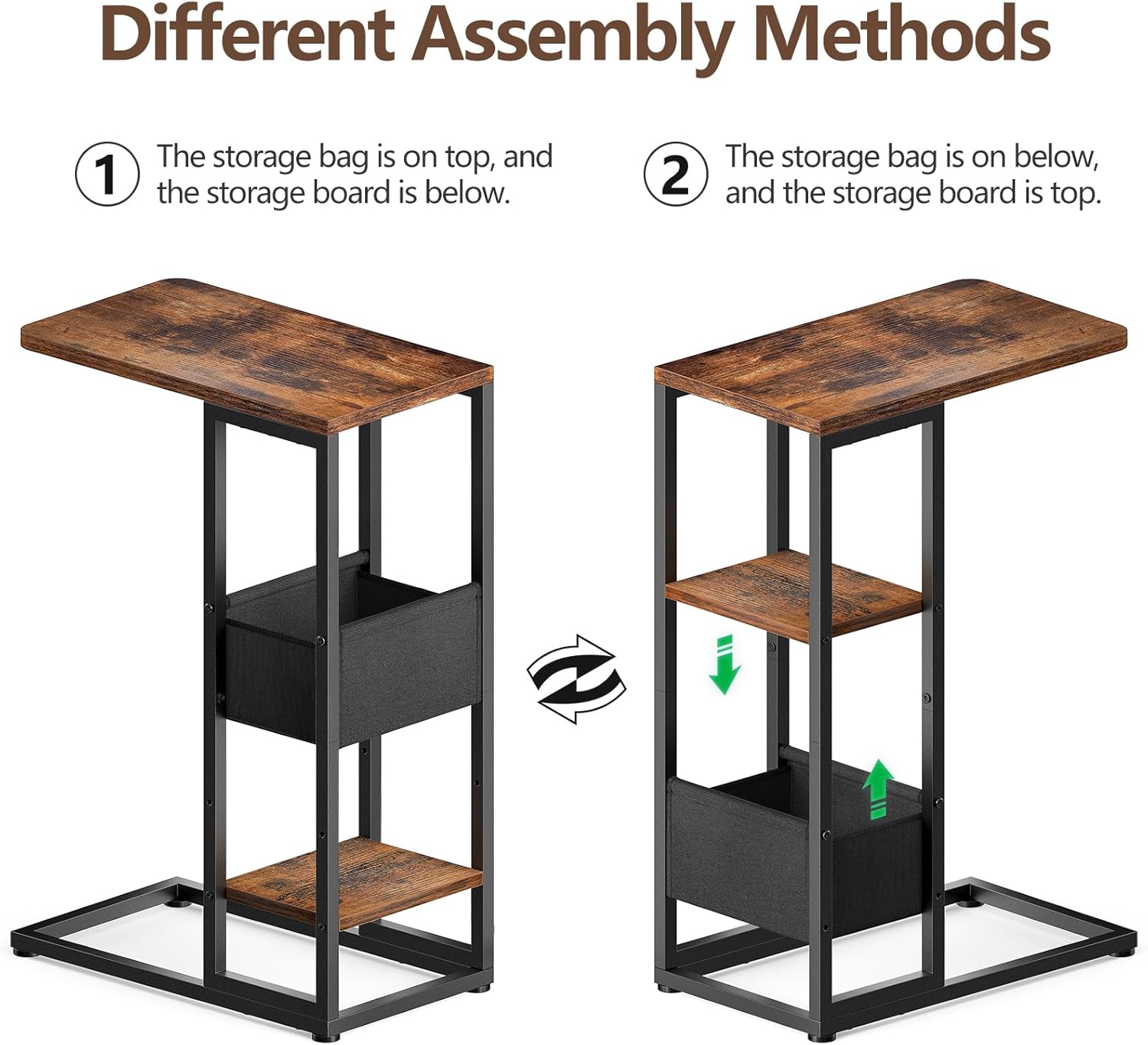 Different Assembly Methods

1 The storage bag is on top, and the storage board is below.

2 The storage bag is on below, and the storage board is top.