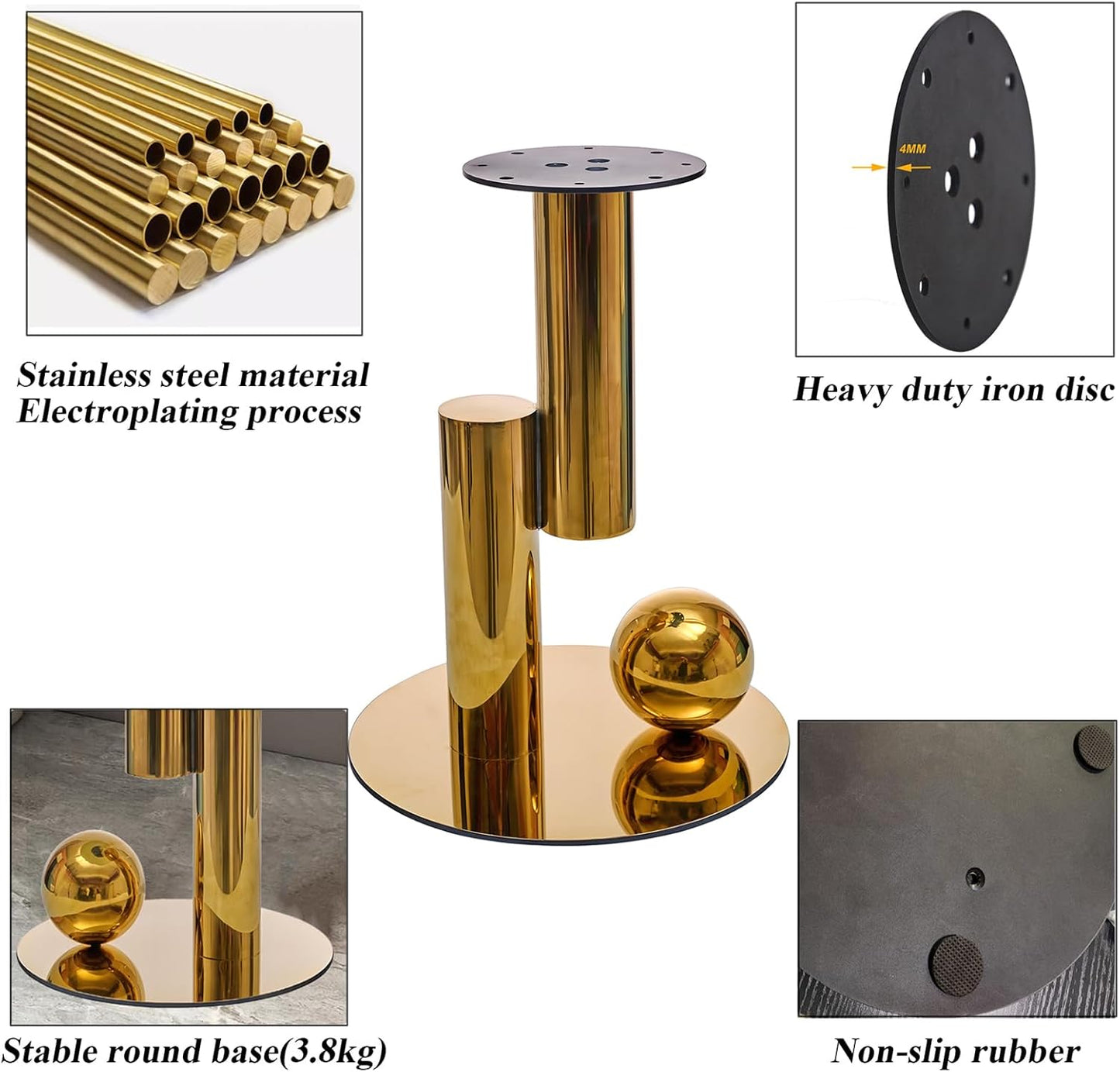 Stainless steel material
Electroplating process

4MM

Heavy duty iron disc

Stable round base(3.8kg)

Non-slip rubber