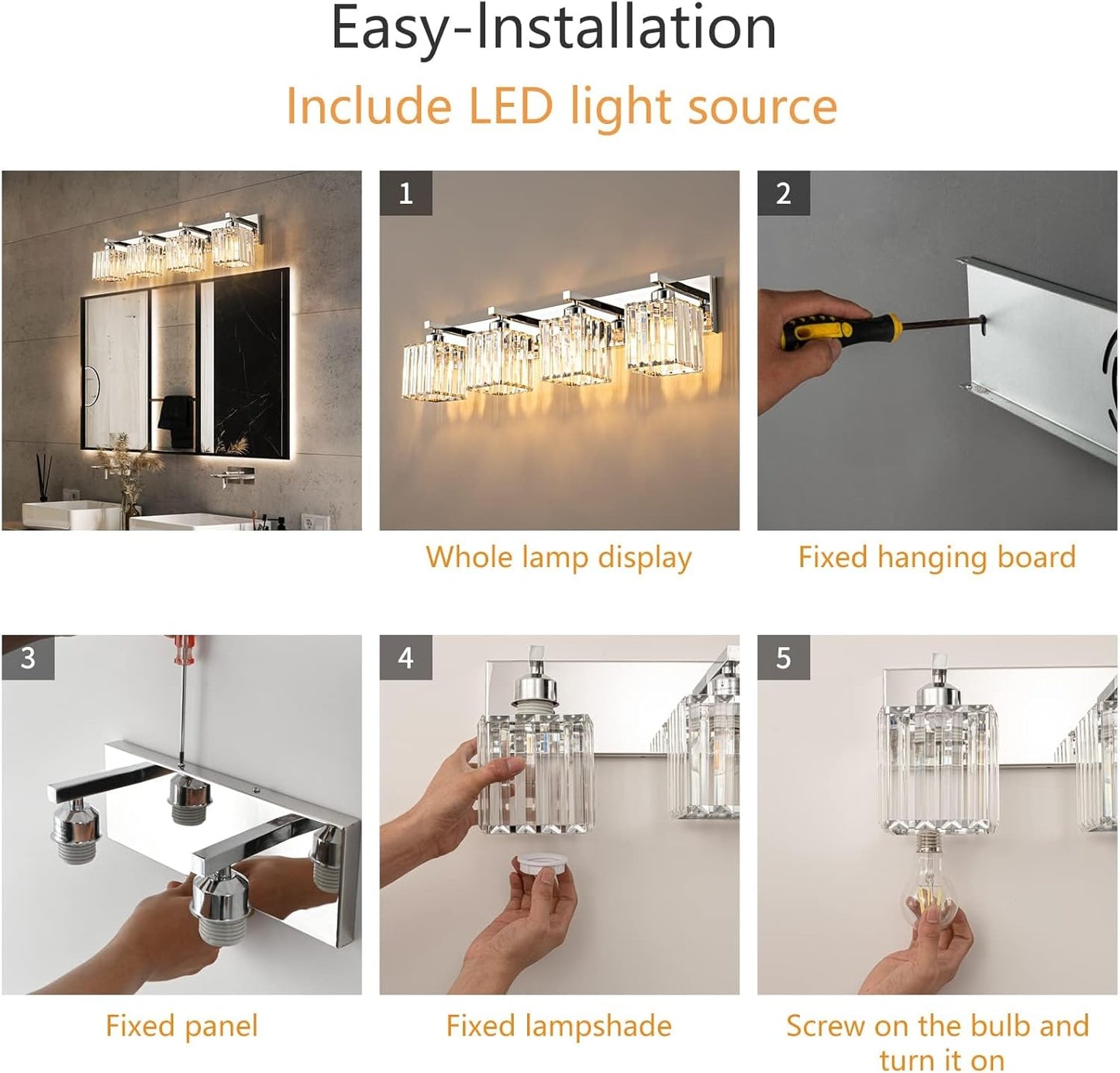 Easy-Installation

Include LED light source

1

Whole lamp display

2

Fixed hanging board

3

Fixed panel

4

Fixed lampshade

5

Screw on the bulb and turn it on