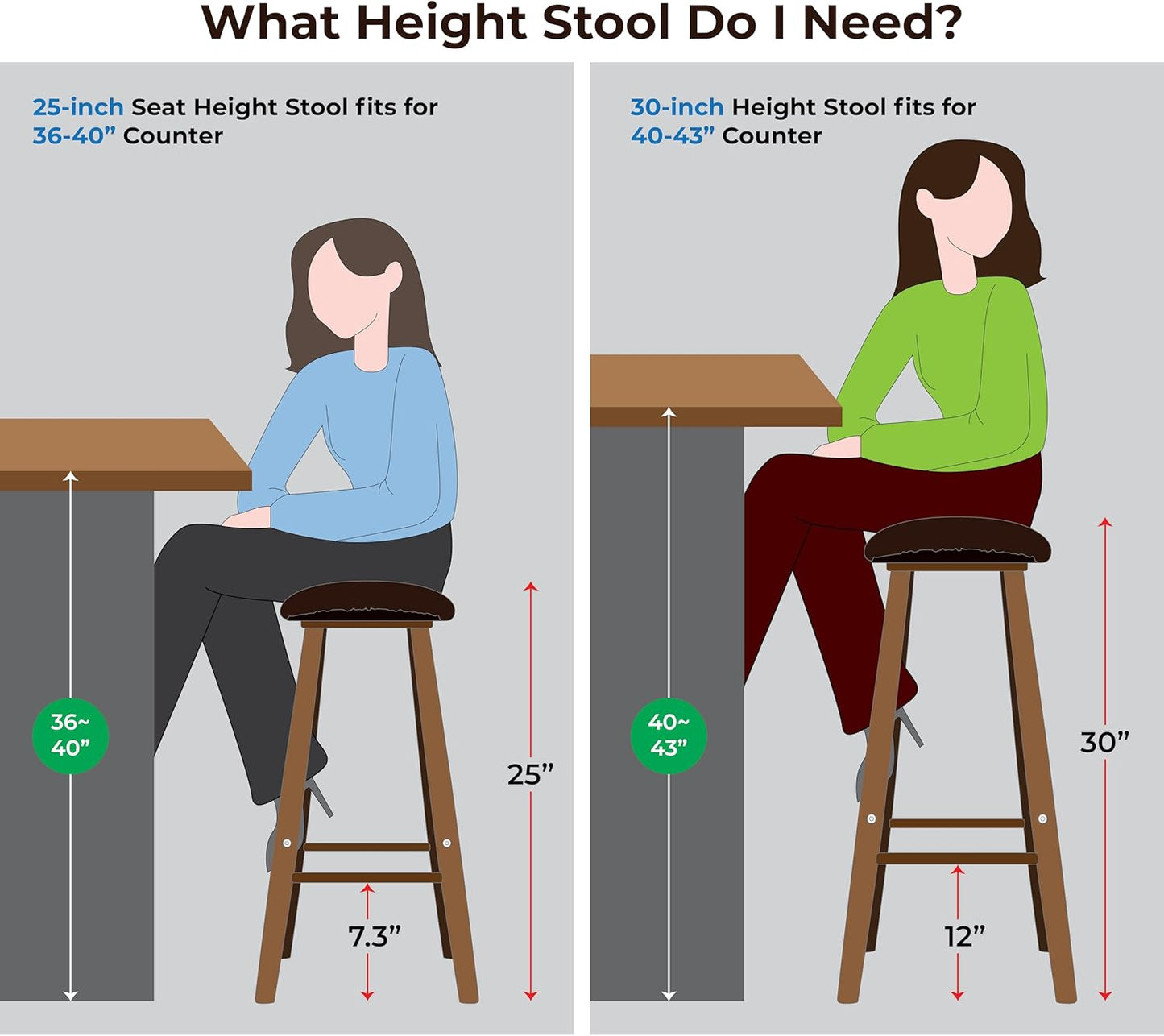 What Height Stool Do I Need?

25-inch Seat Height Stool fits for 36-40” Counter

36~ 40”

25”

7.3”

30-inch Height Stool fits for 40-43” Counter

40~ 43”

30”

12”