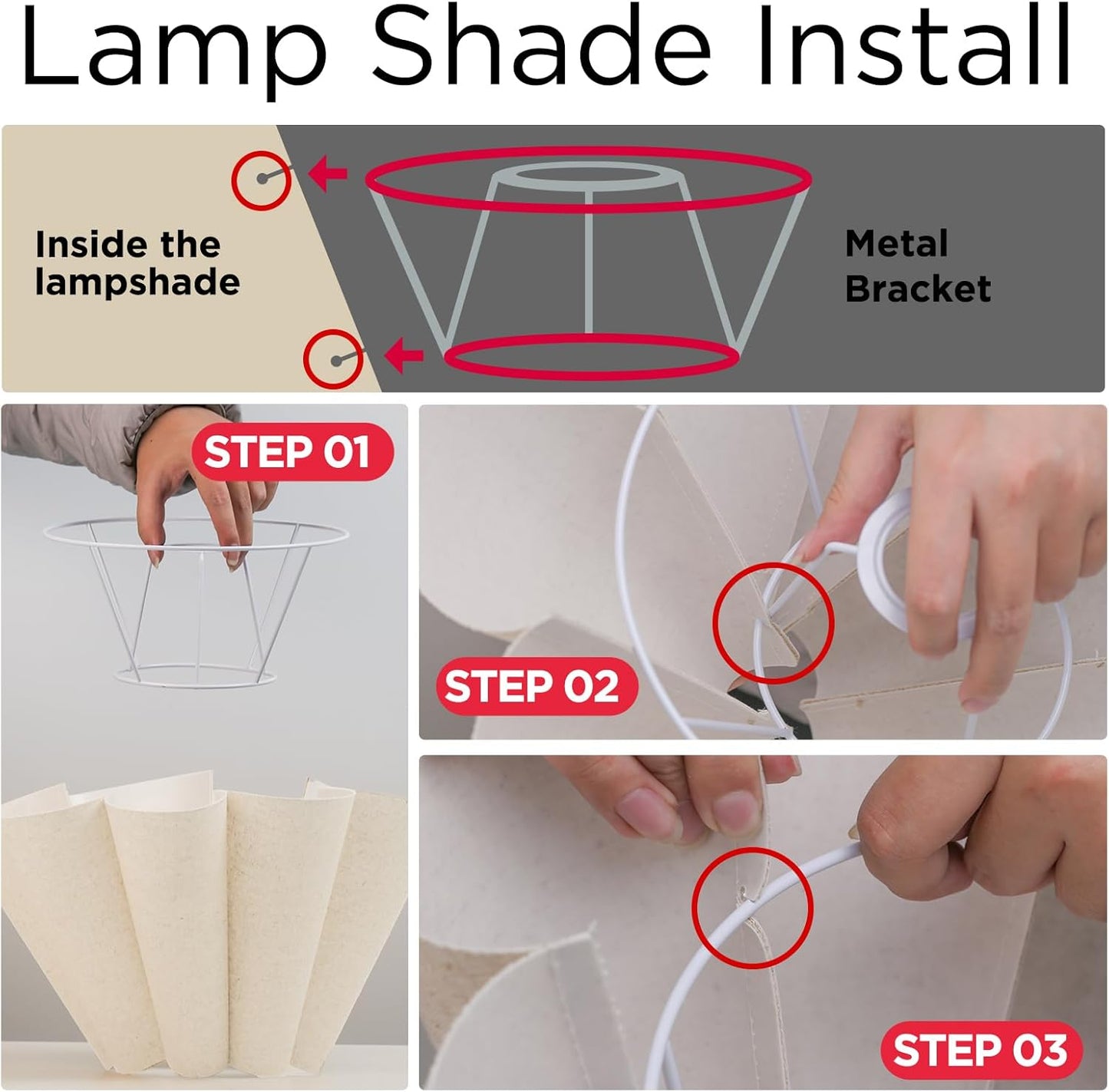 Lamp Shade Install

Inside the lampshade

Metal Bracket

STEP 01

STEP 02

STEP 03