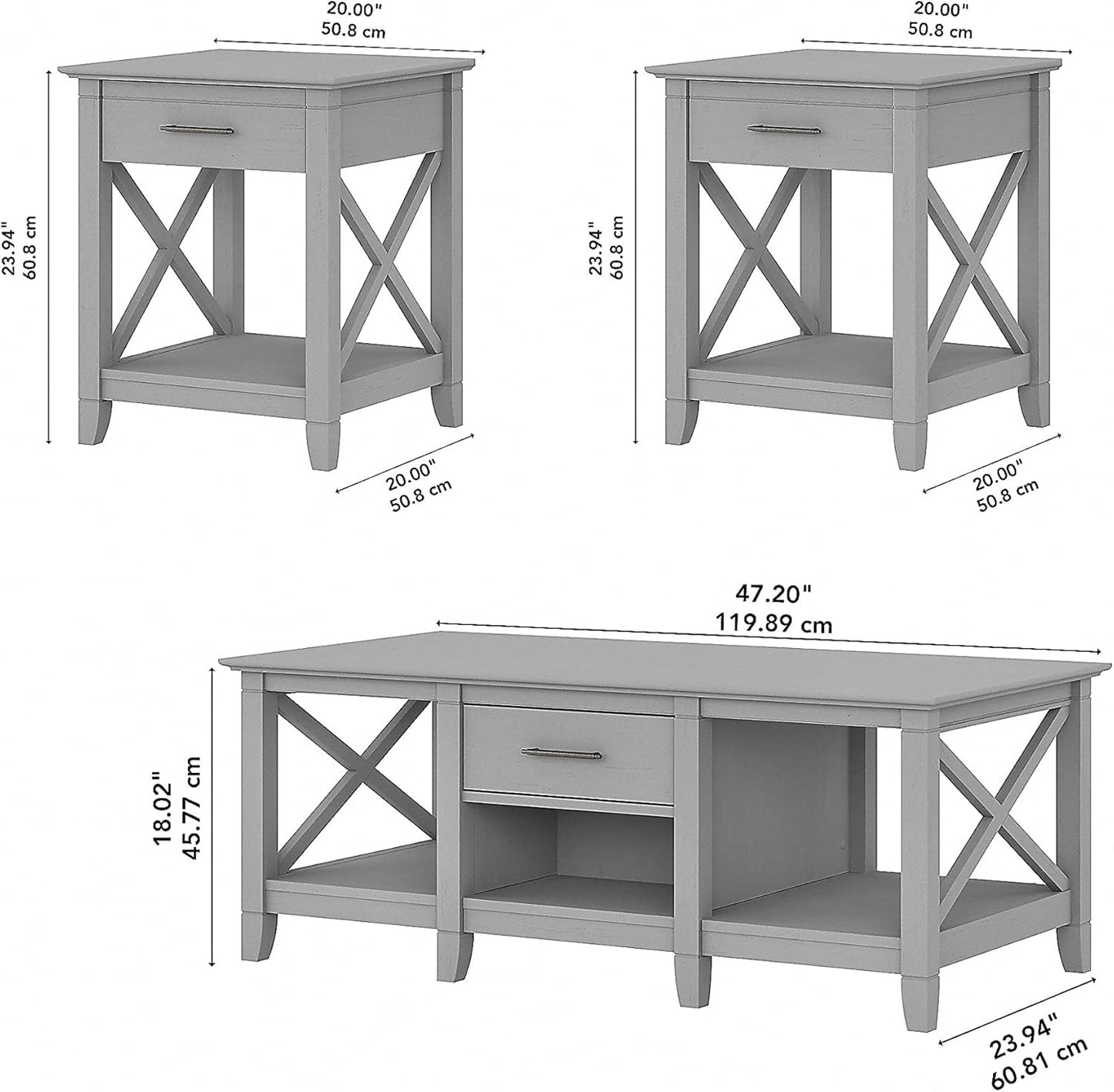 20.00"
50.8 cm

23.94"
60.8 cm

20.00"
50.8 cm

20.00"
50.8 cm

23.94"
60.8 cm

20.00"
50.8 cm

47.20"
119.89 cm

18.02"
45.77 cm

23.94"
60.81 cm