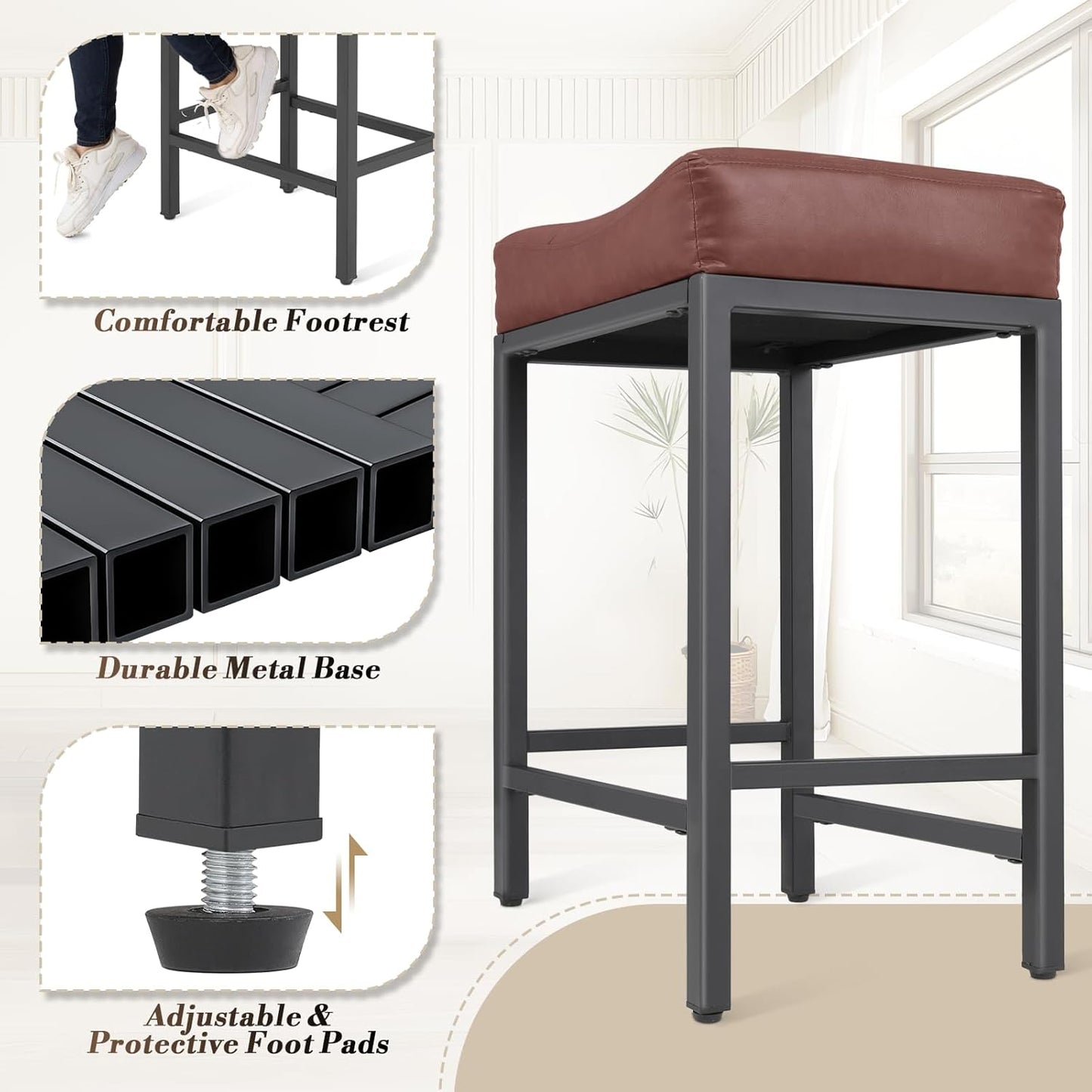 Comfortable Footrest

Durable Metal Base

Adjustable & Protective Foot Pads