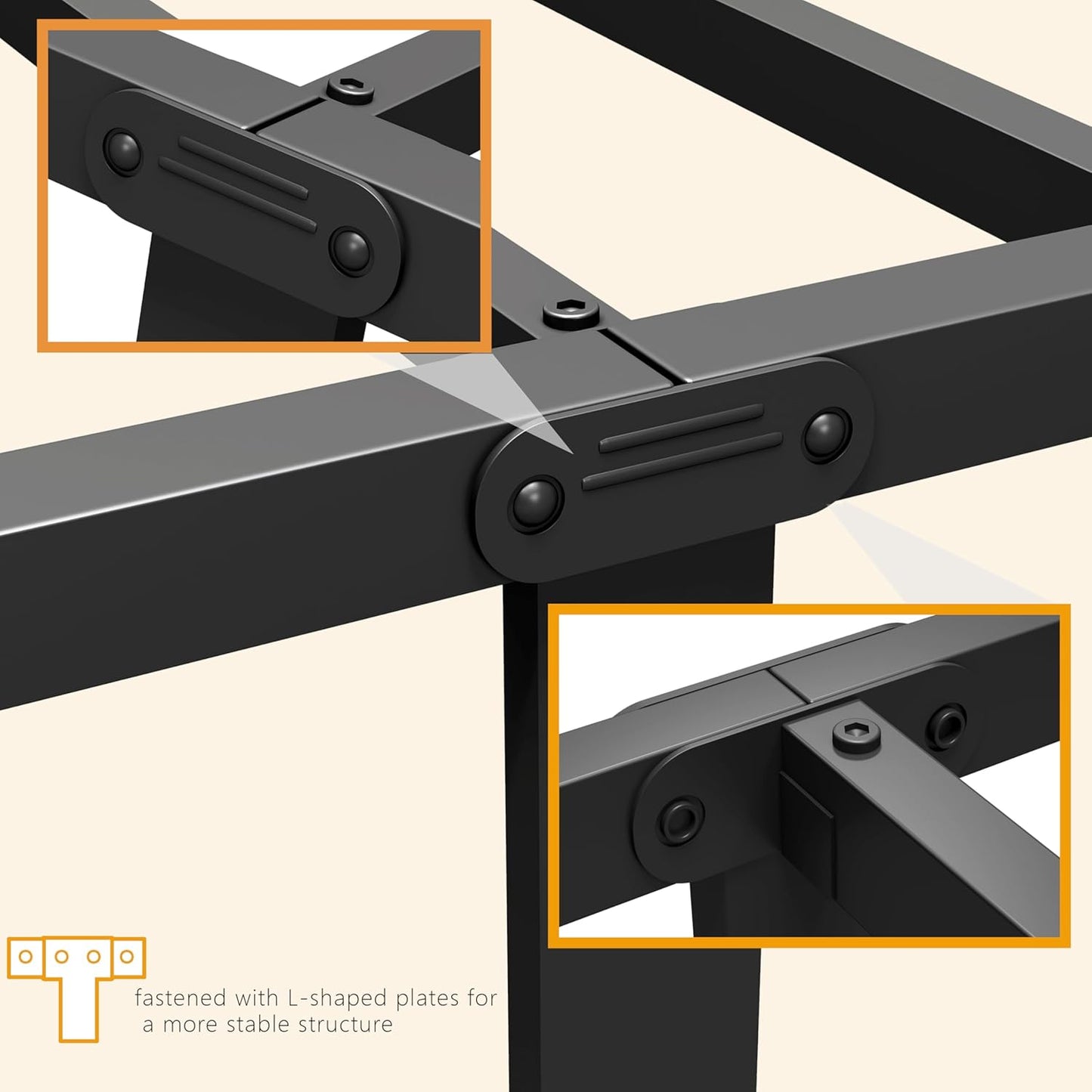 fastened with L-shaped plates for a more stable structure