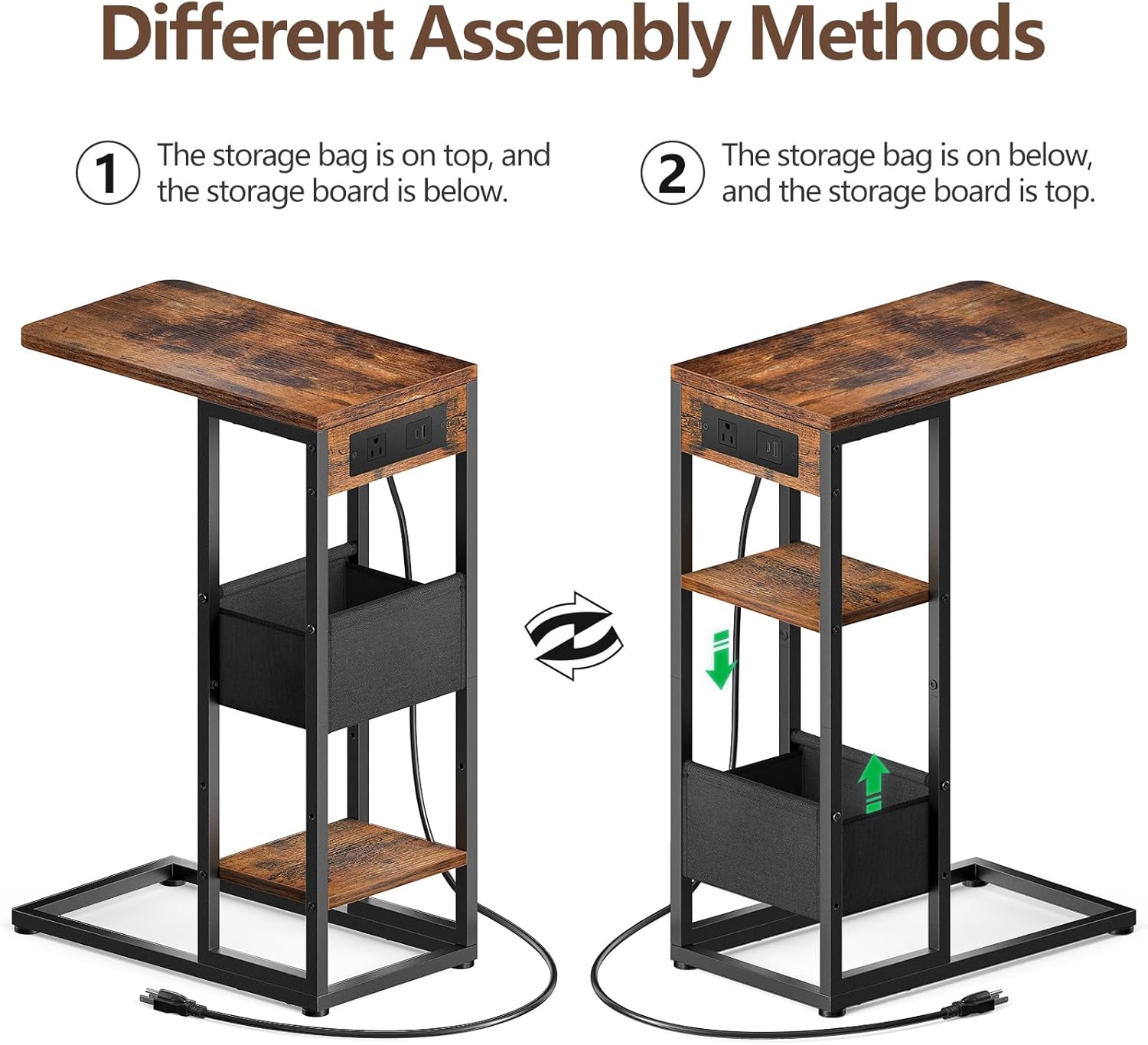 Different Assembly Methods

1 The storage bag is on top, and the storage board is below.

2 The storage bag is on below, and the storage board is top.