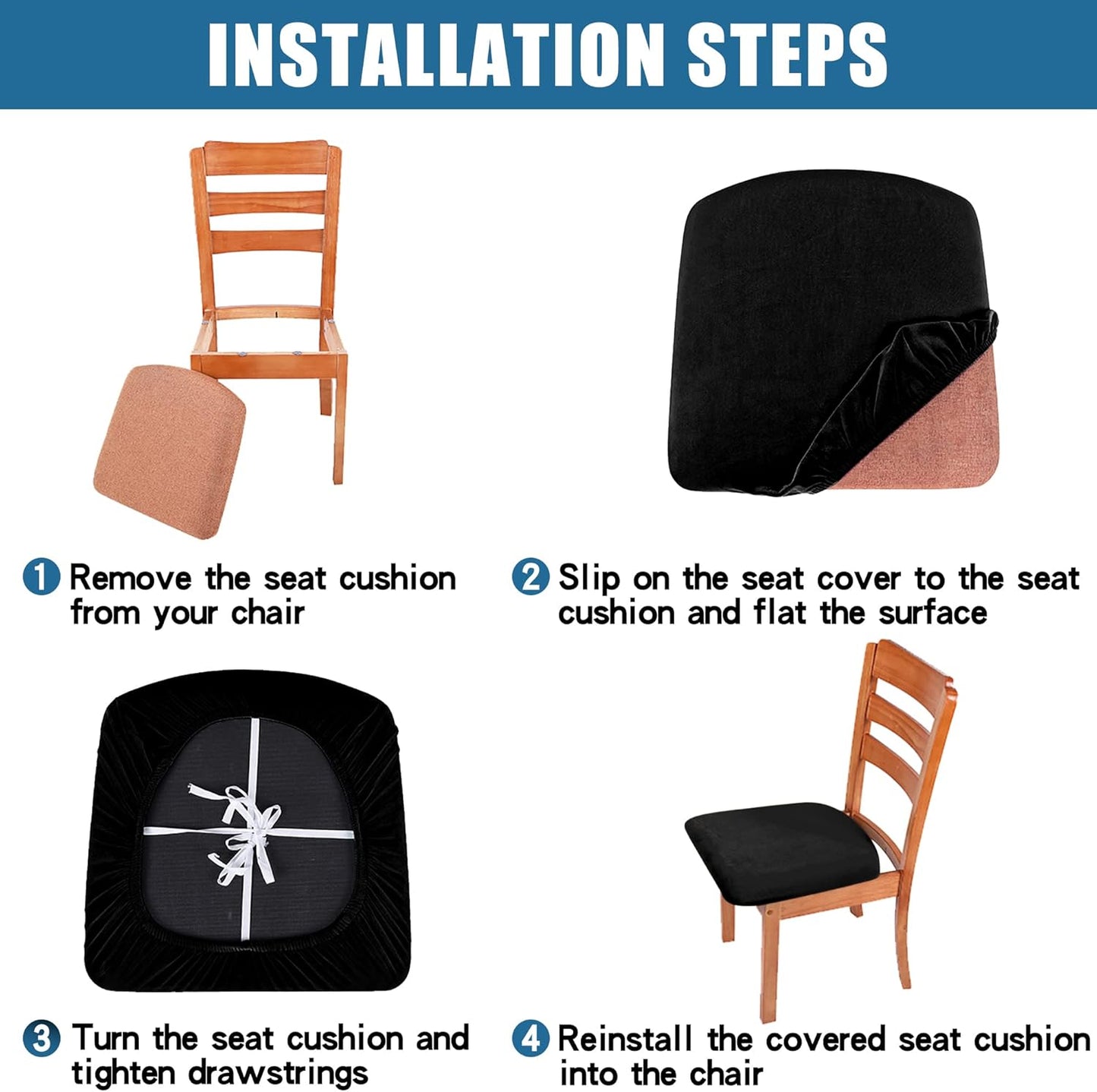 INSTALLATION STEPS

1 Remove the seat cushion from your chair

2 Slip on the seat cover to the seat cushion and flat the surface

3 Turn the seat cushion and tighten drawstrings

4 Reinstall the covered seat cushion into the chair