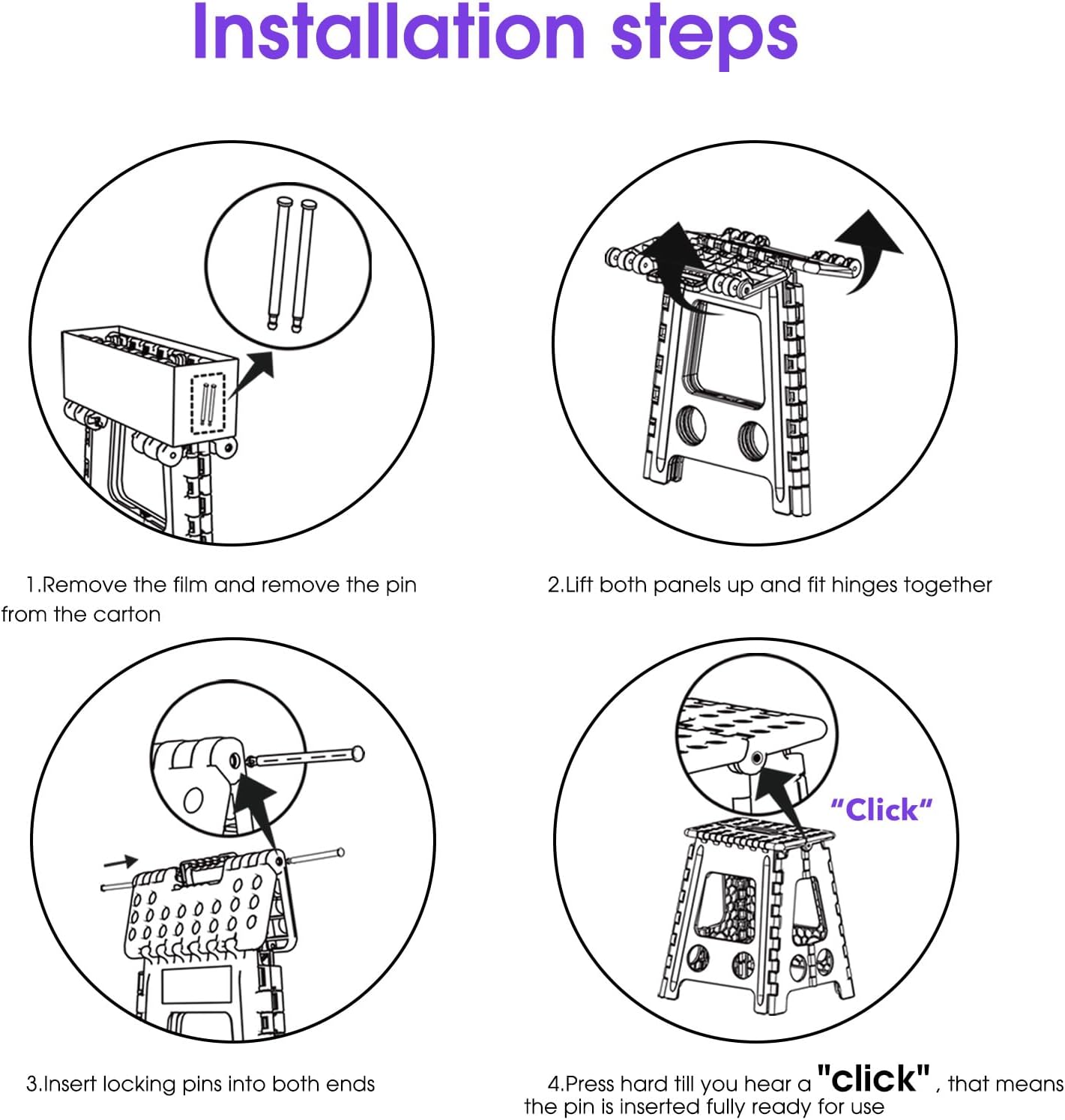 Installation steps

1.Remove the film and remove the pin from the carton

2.Lift both panels up and fit hinges together

"Click"

3.Insert locking pins into both ends

4.Press hard till you hear a "click" , that means the pin is inserted fully ready for use