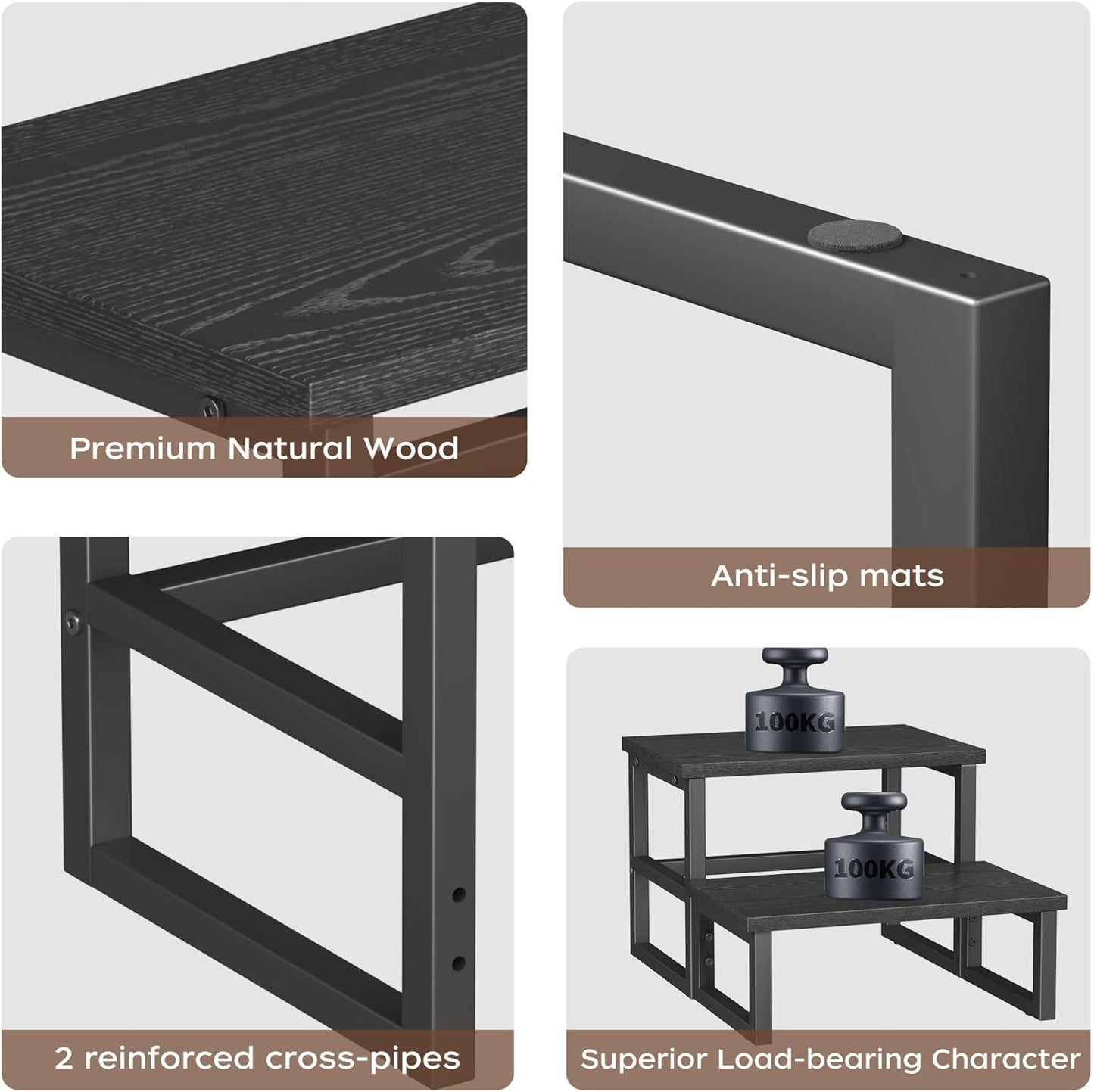 Premium Natural Wood

Anti-slip mats

2 reinforced cross-pipes

100KG

100KG

Superior Load-bearing Character