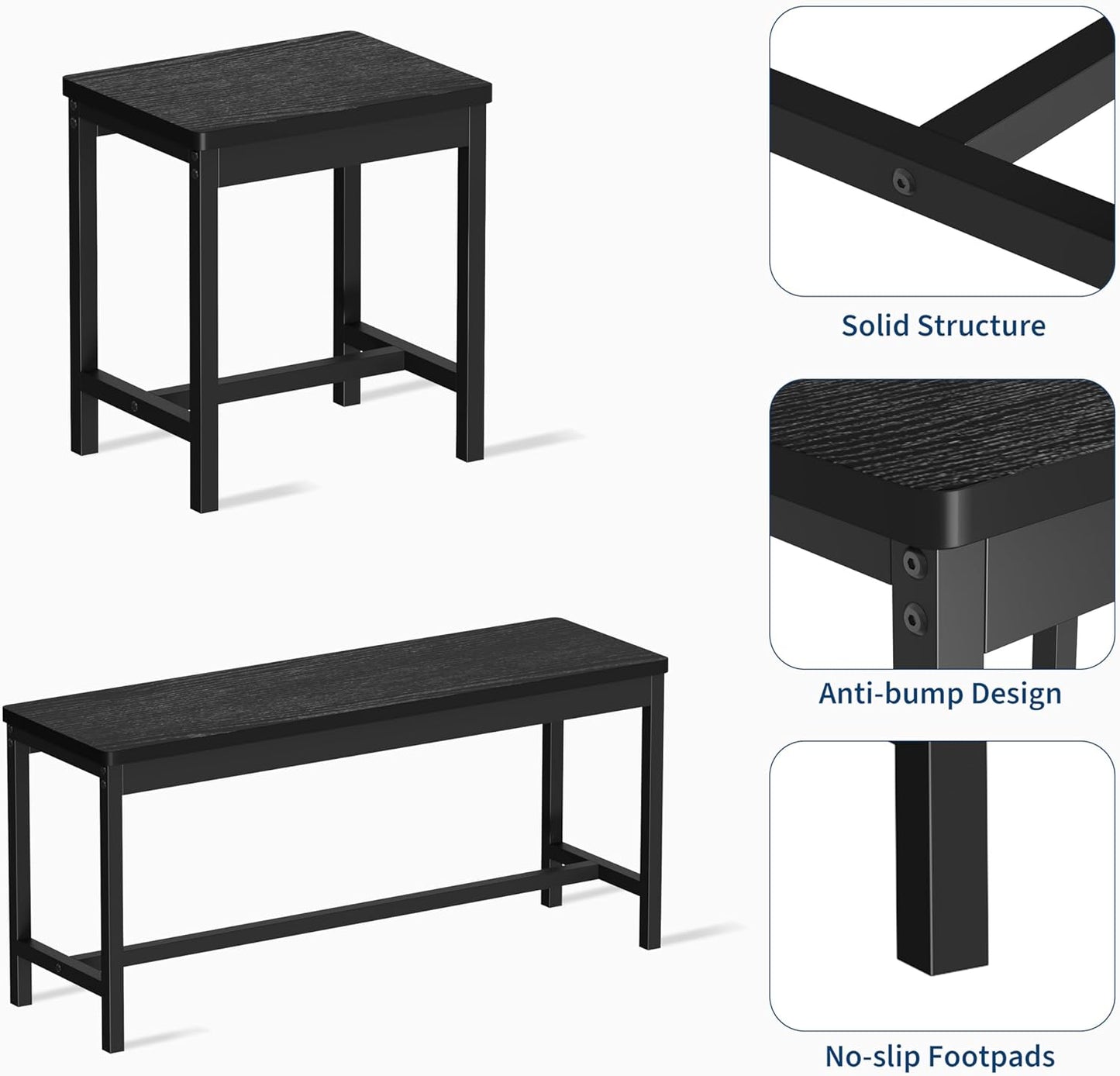 Solid Structure

Anti-bump Design

No-slip Footpads