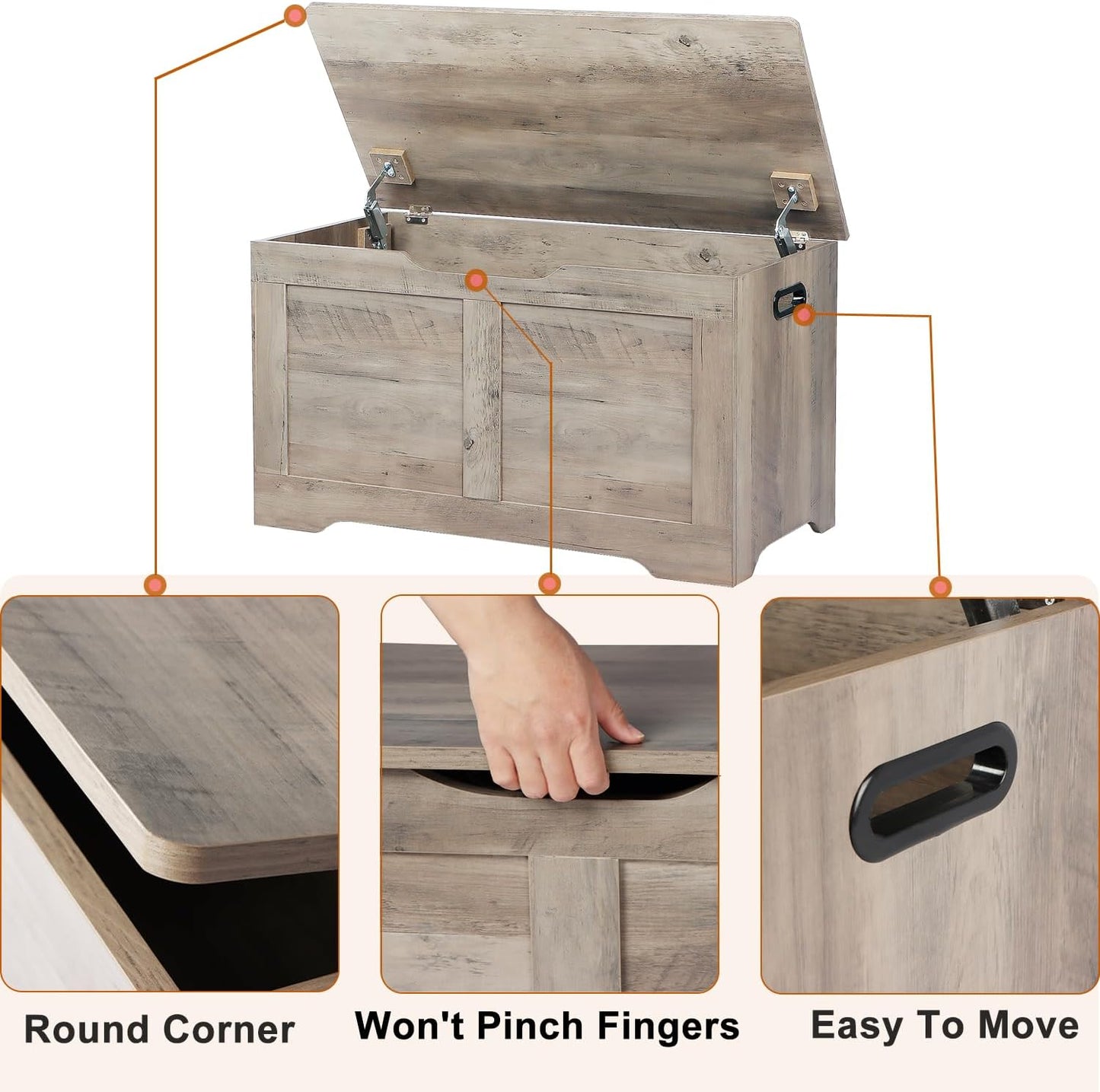 Round Corner

Won't Pinch Fingers

Easy To Move