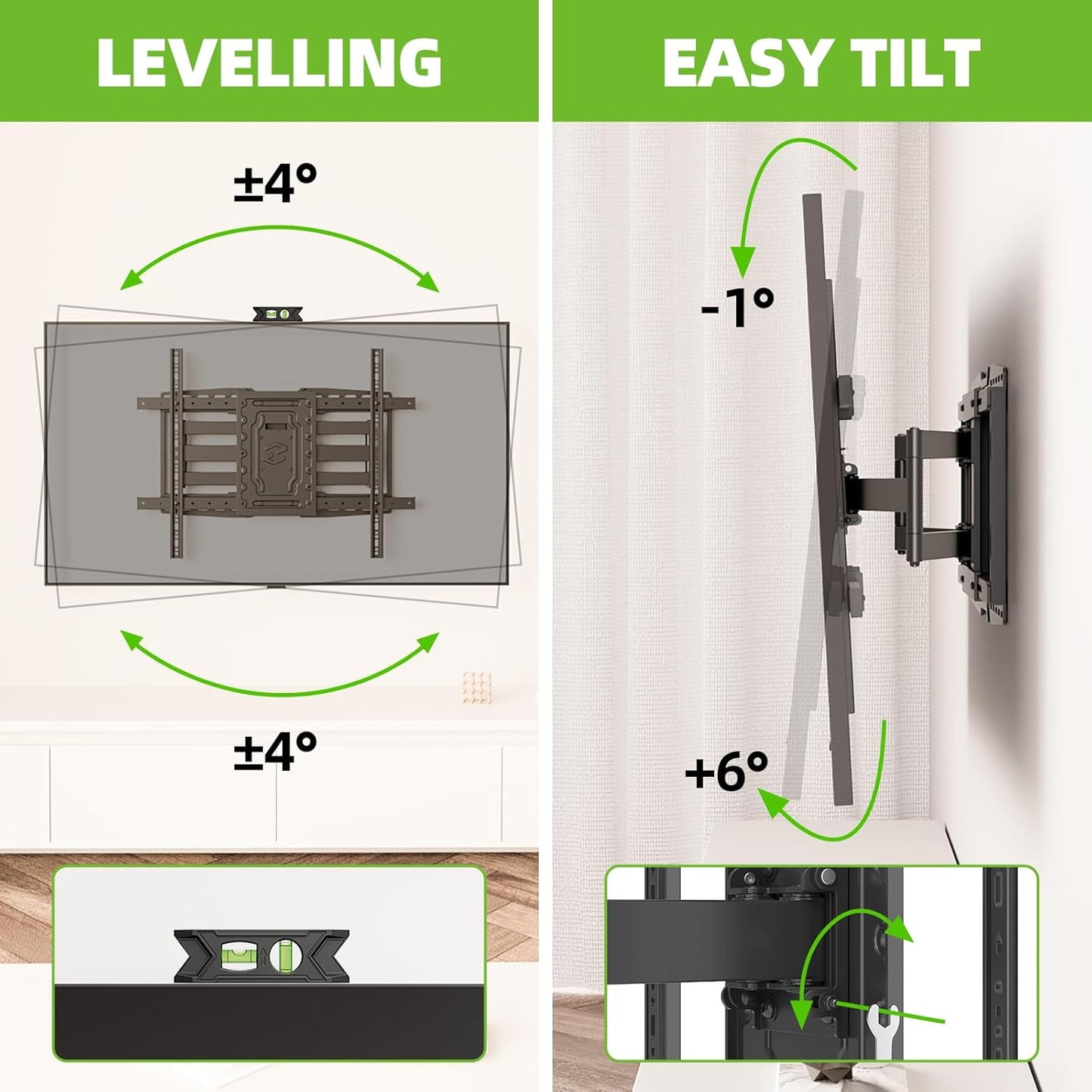 LEVELLING

±4°

±4°

EASY TILT

-1°

+6°