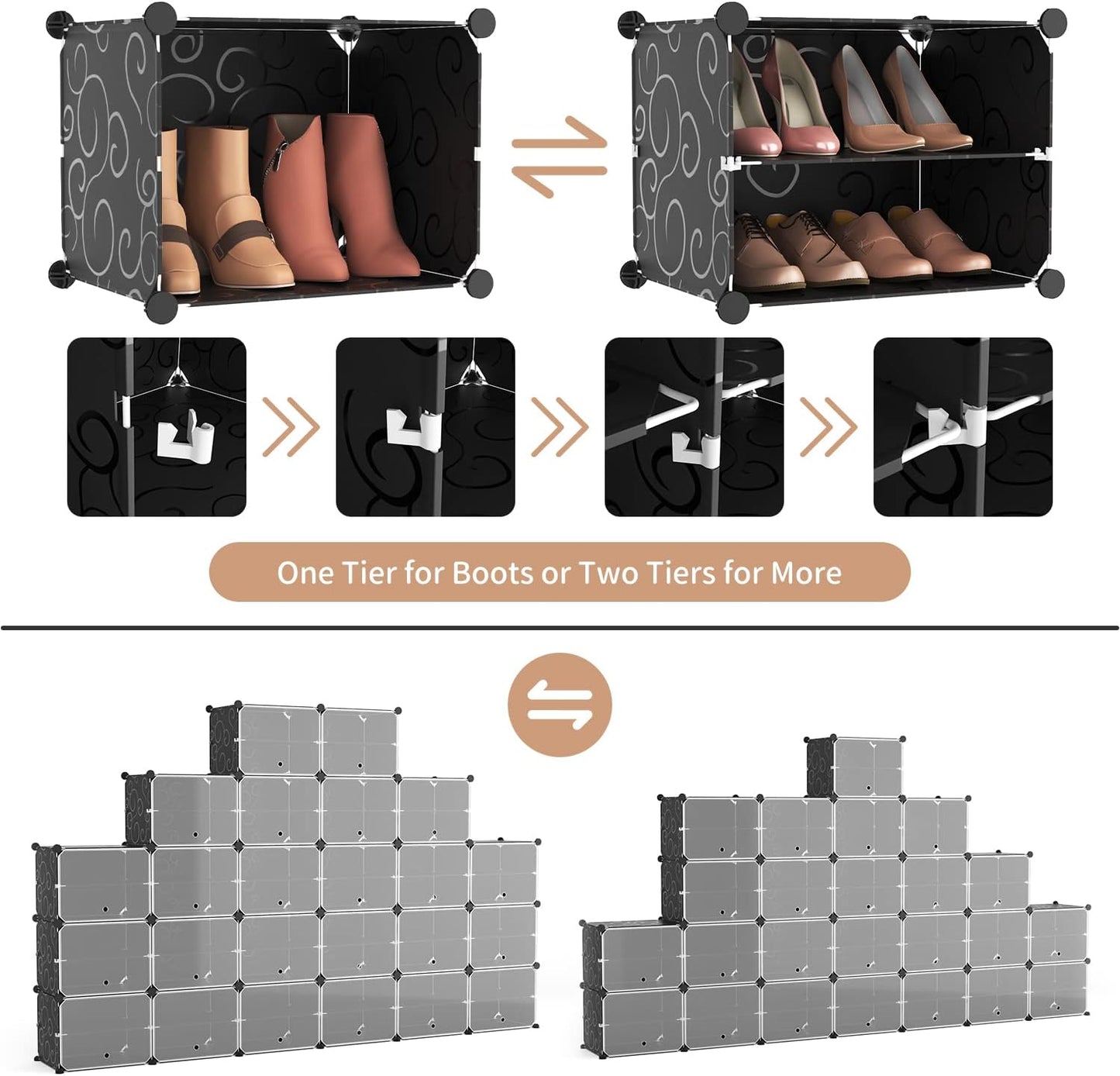 One Tier for Boots or Two Tiers for More