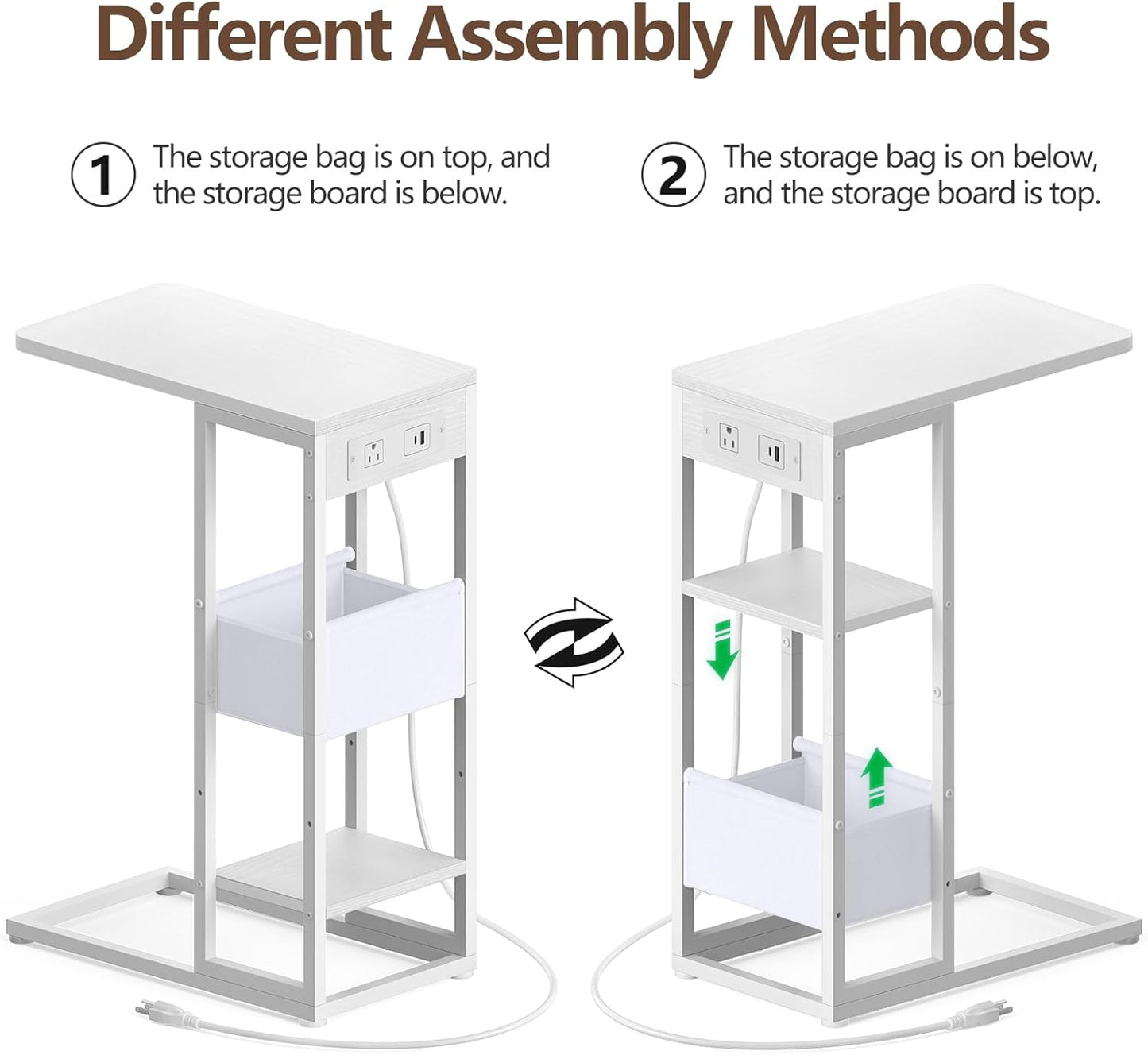 Different Assembly Methods

1 The storage bag is on top, and the storage board is below.

2 The storage bag is on below, and the storage board is top.