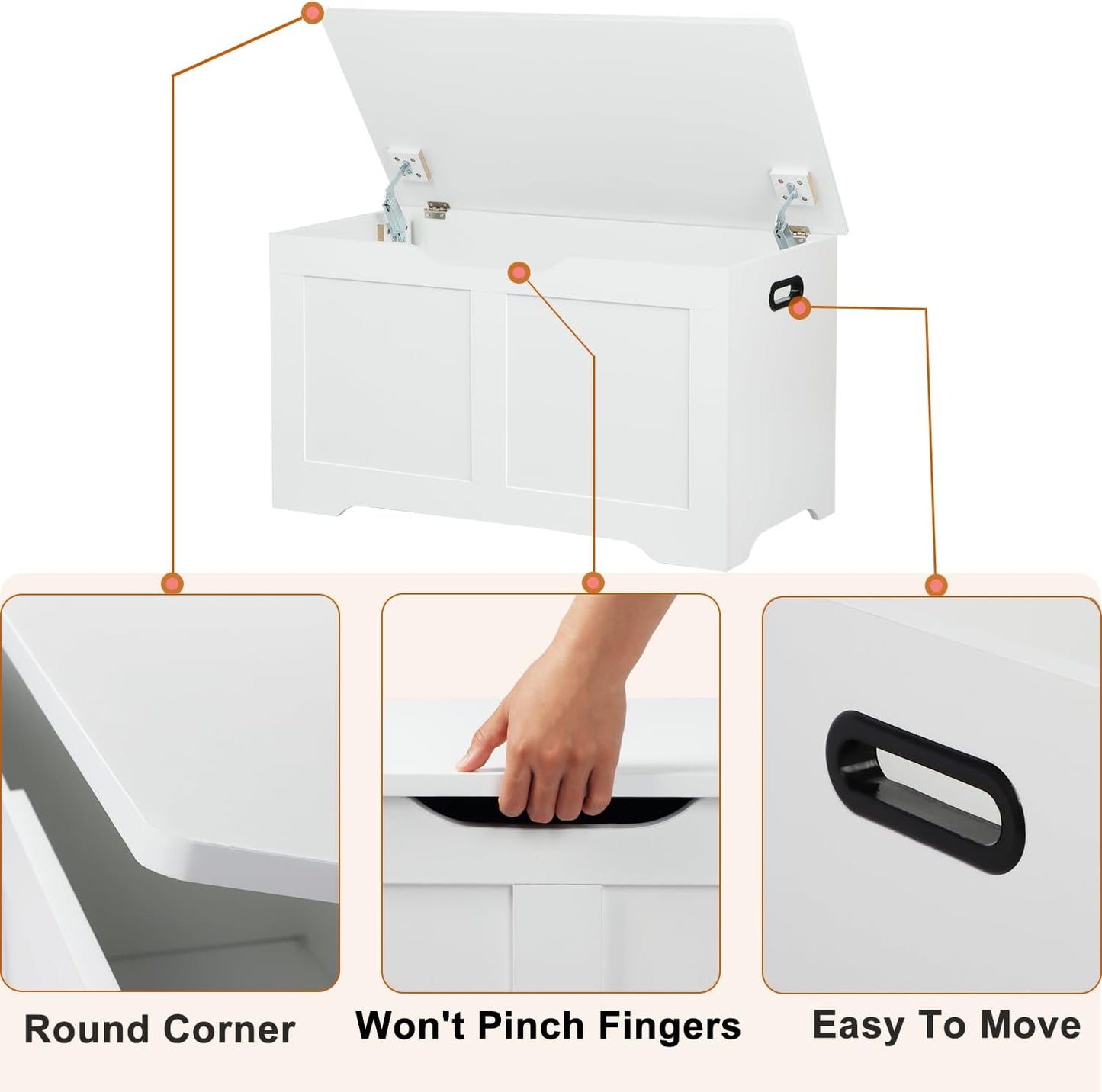 Round Corner

Won't Pinch Fingers

Easy To Move