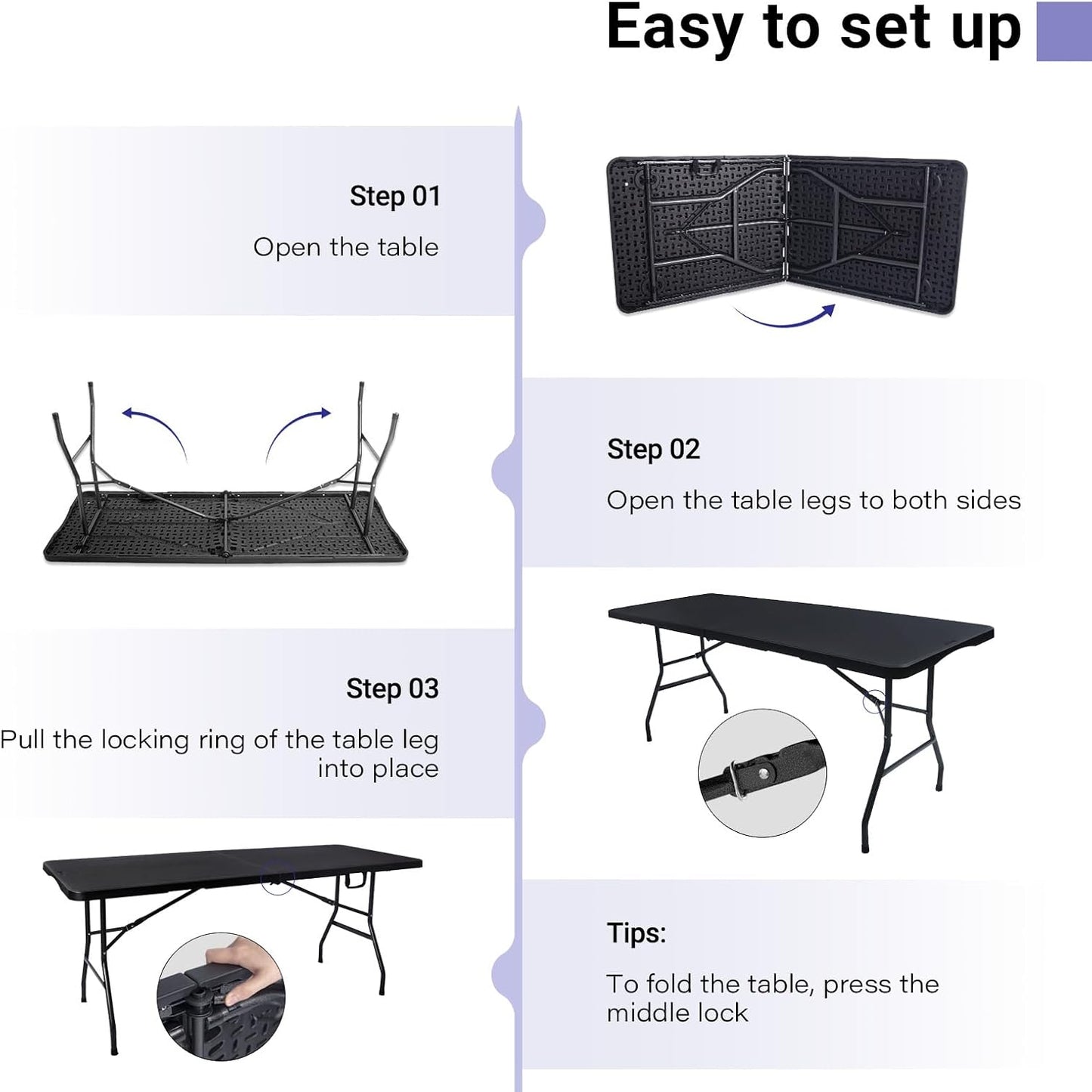 Easy to set up

Step 01

Open the table

Step 02

Open the table legs to both sides

Step 03

Pull the locking ring of the table leg into place

Tips:

To fold the table, press the middle lock