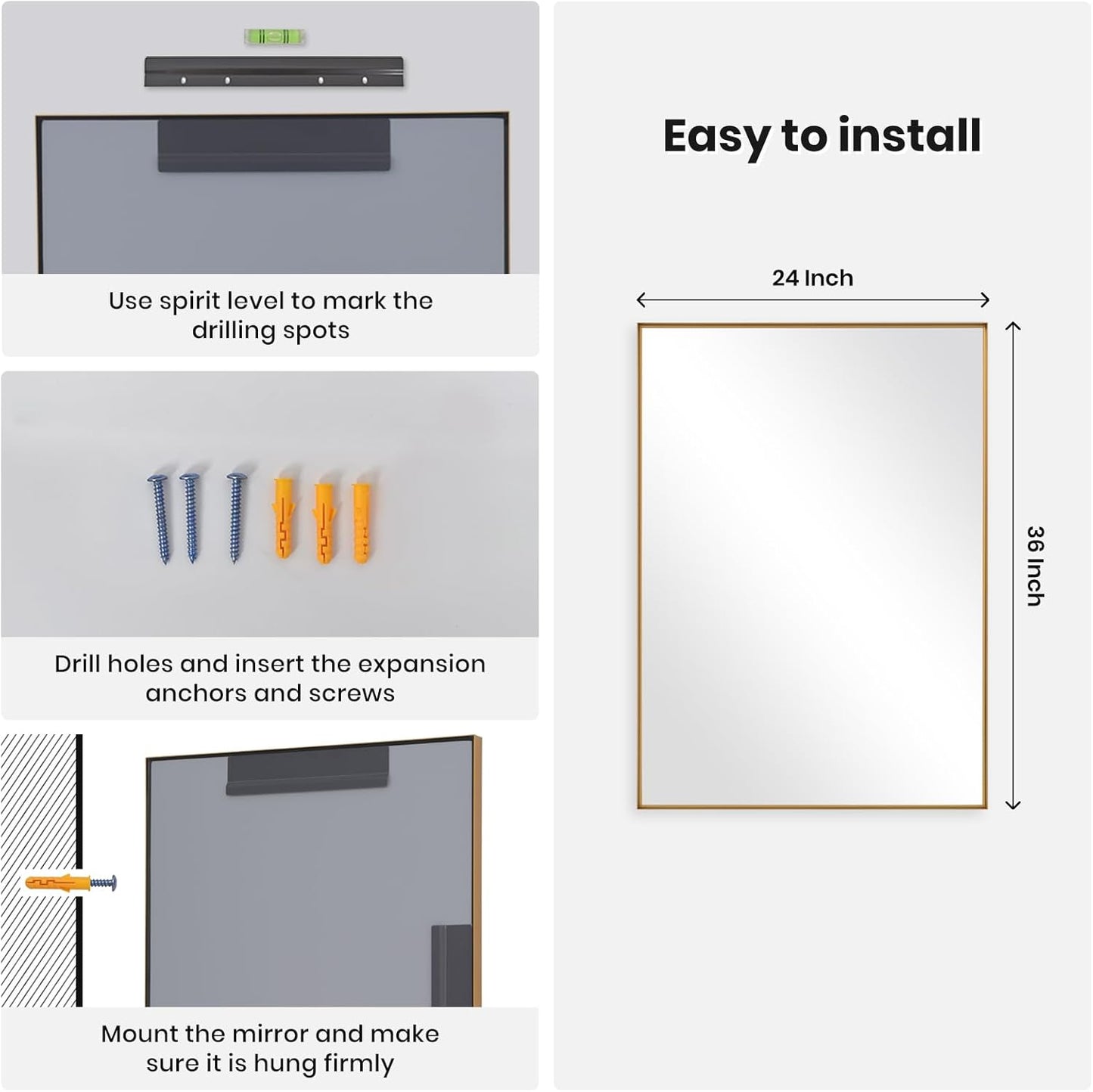 Use spirit level to mark the drilling spots

Drill holes and insert the expansion anchors and screws

Mount the mirror and make sure it is hung firmly

Easy to install

24 Inch

36 Inch