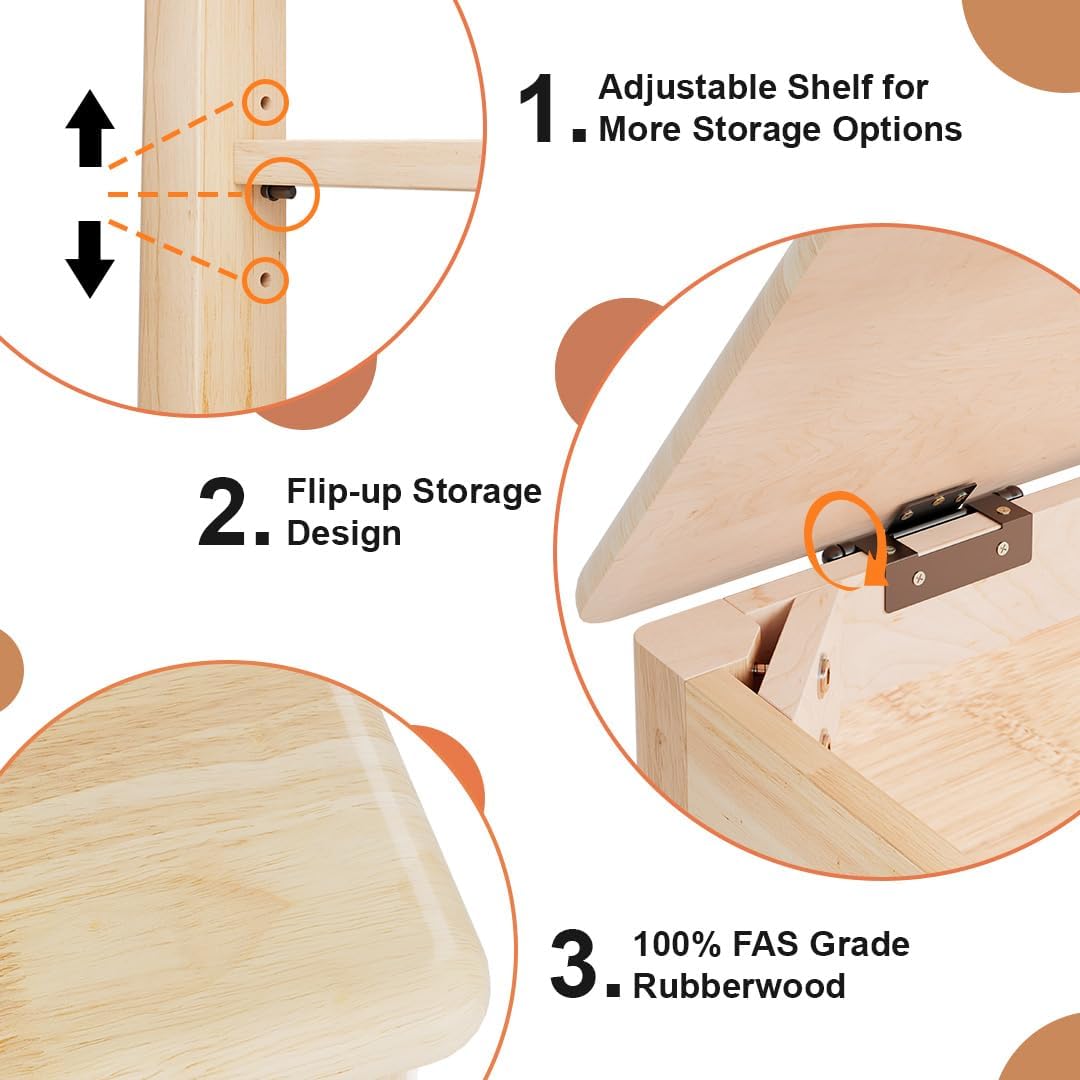 1. Adjustable Shelf for More Storage Options

2. Flip-up Storage Design

3. 100% FAS Grade Rubberwood