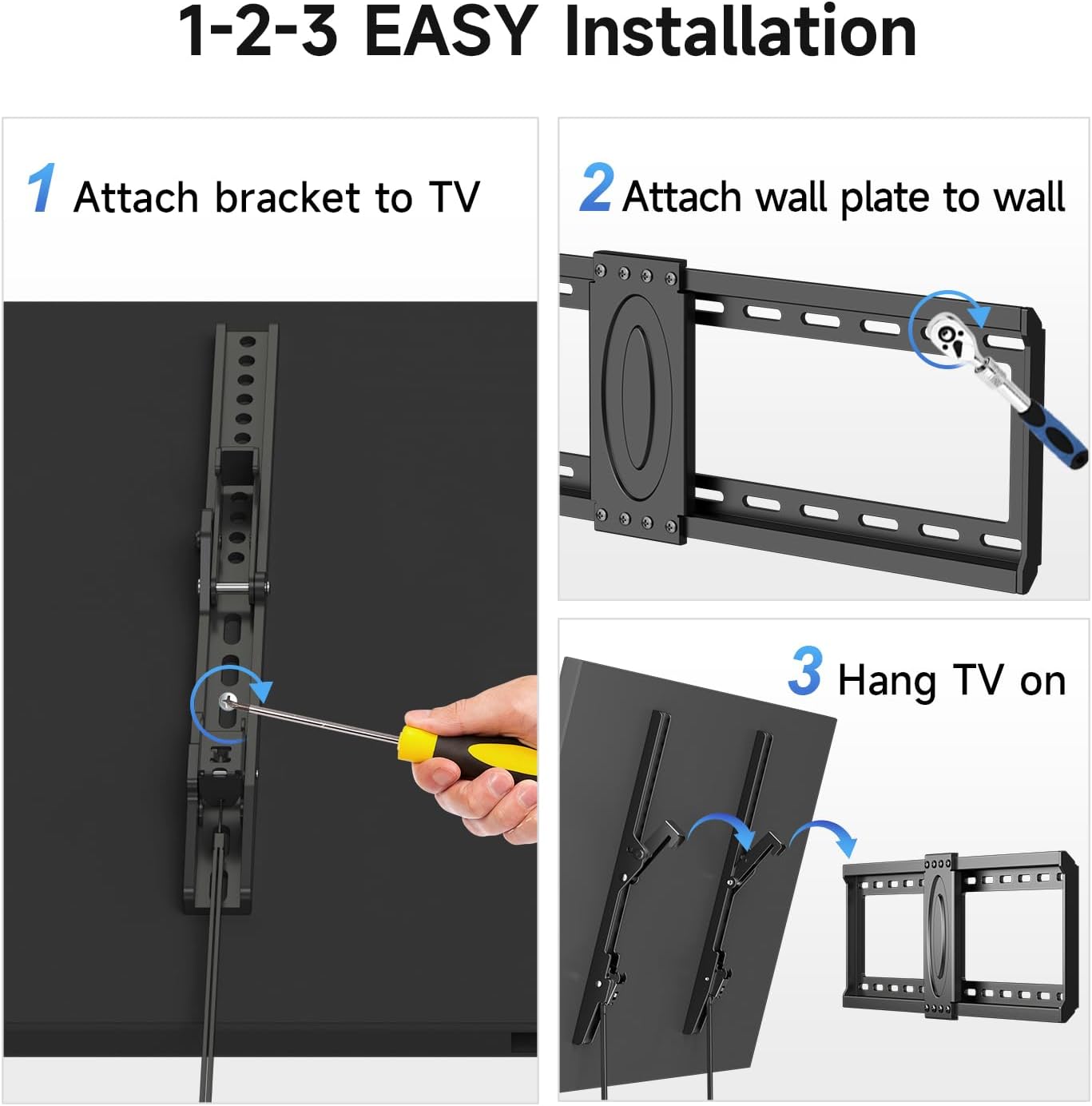 1-2-3 EASY Installation

1 Attach bracket to TV

2 Attach wall plate to wall

3 Hang TV on