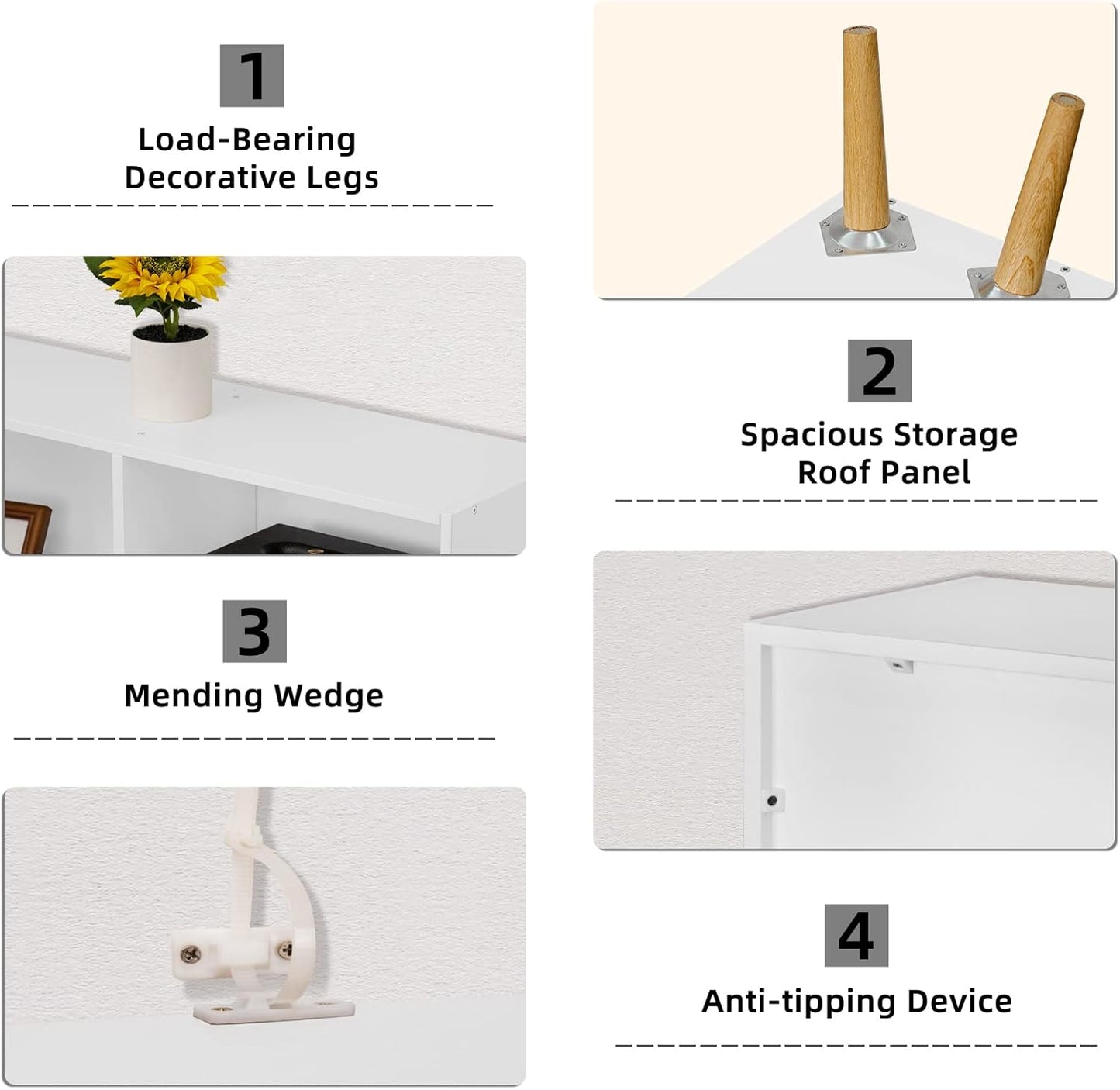 1

Load-Bearing Decorative Legs

2

Spacious Storage Roof Panel

3

Mending Wedge

4

Anti-tipping Device